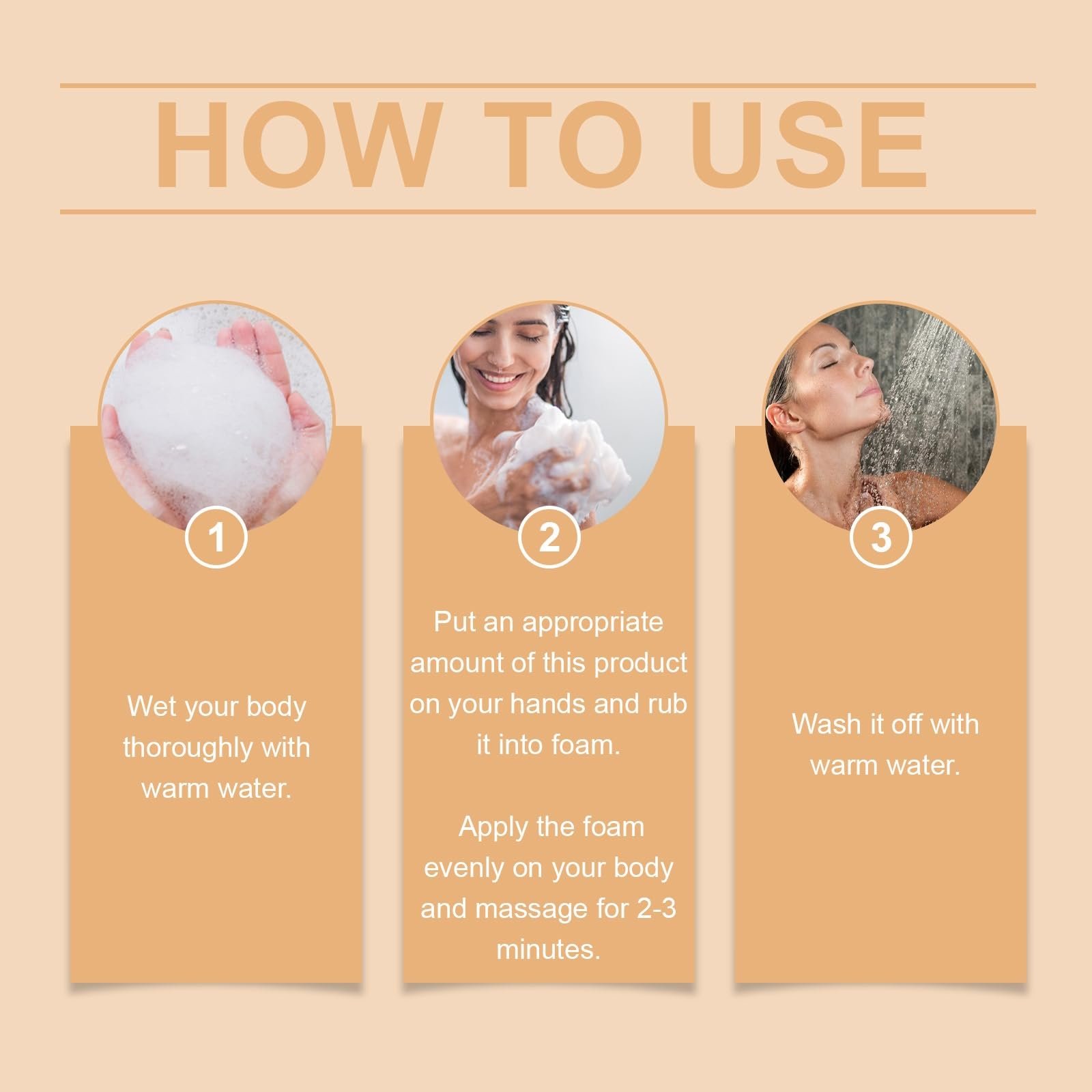 HOW TO USE

1

Wet your body thoroughly with warm water.

2

Put an appropriate amount of this product on your hands and rub it into foam.

Apply the foam evenly on your body and massage for 2-3 minutes.

3

Wash it off with warm water.