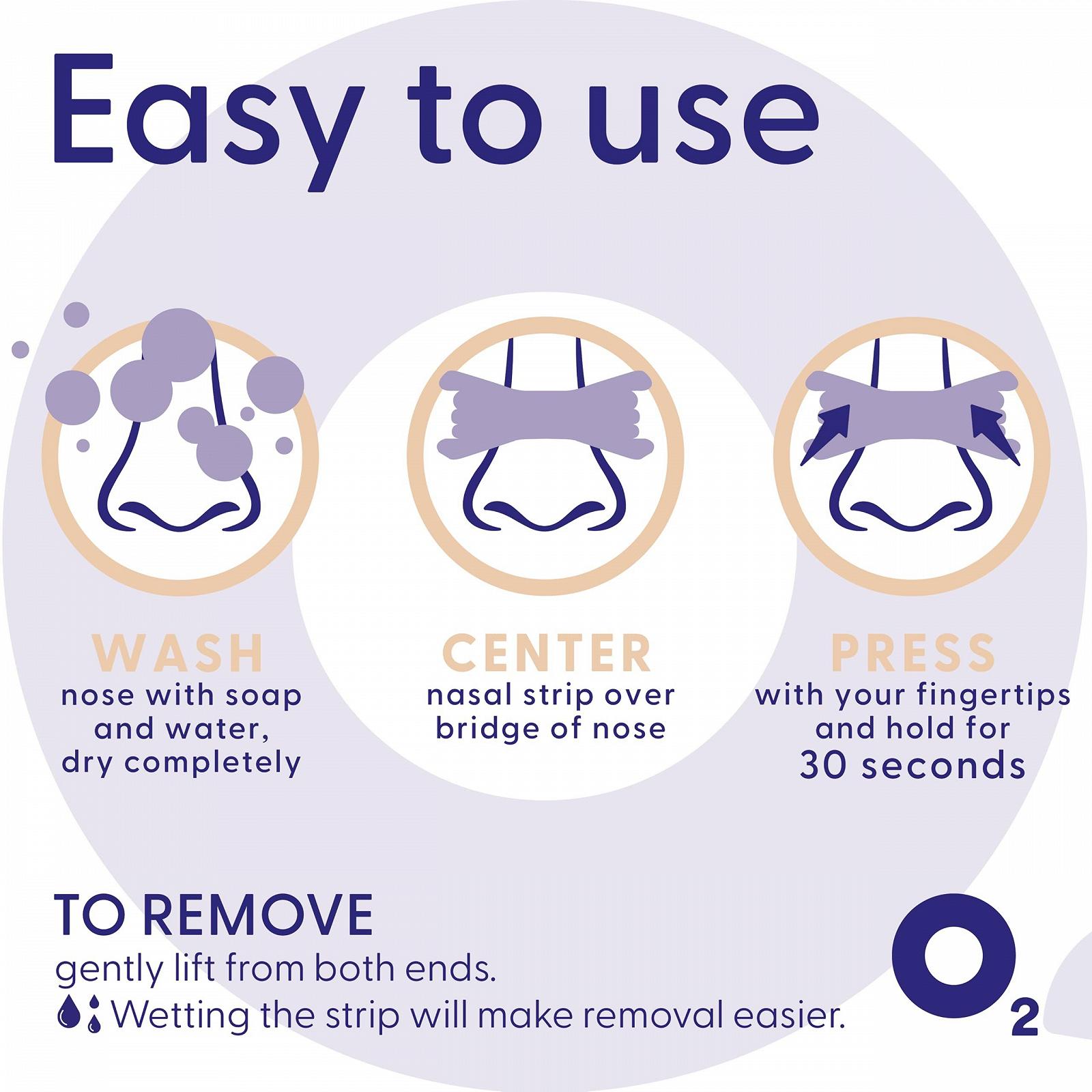 Easy to use

WASH
nose with soap and water, dry completely

CENTER
nasal strip over bridge of nose

PRESS
with your fingertips and hold for 30 seconds

TO REMOVE
gently lift from both ends.
Wetting the strip will make removal easier.

$O_2$