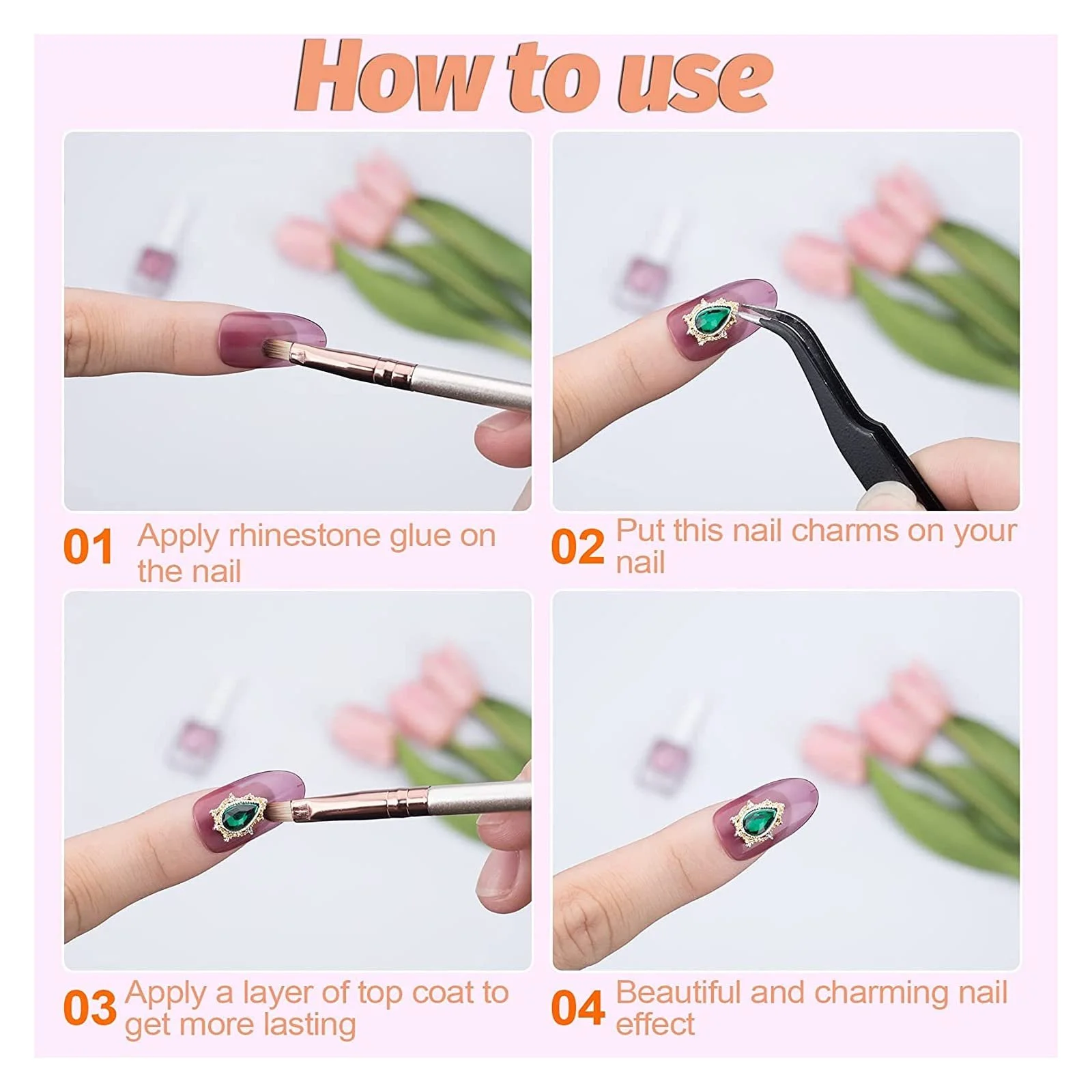 How to use

01 Apply rhinestone glue on the nail

02 Put this nail charms on your nail

03 Apply a layer of top coat to get more lasting

04 Beautiful and charming nail effect