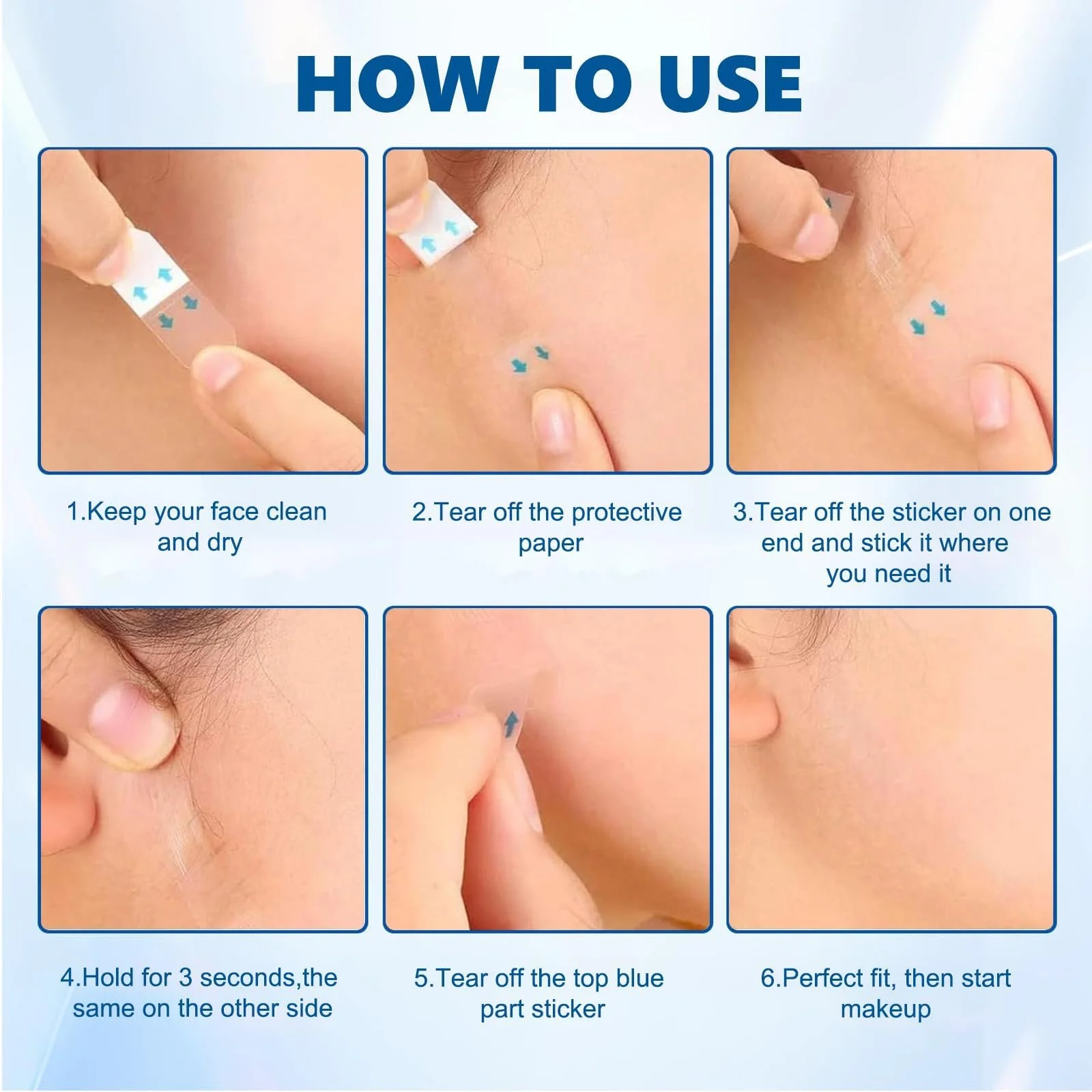 HOW TO USE

1.Keep your face clean and dry

2.Tear off the protective paper

3.Tear off the sticker on one end and stick it where you need it

4.Hold for 3 seconds,the same on the other side

5.Tear off the top blue part sticker

6.Perfect fit, then start makeup