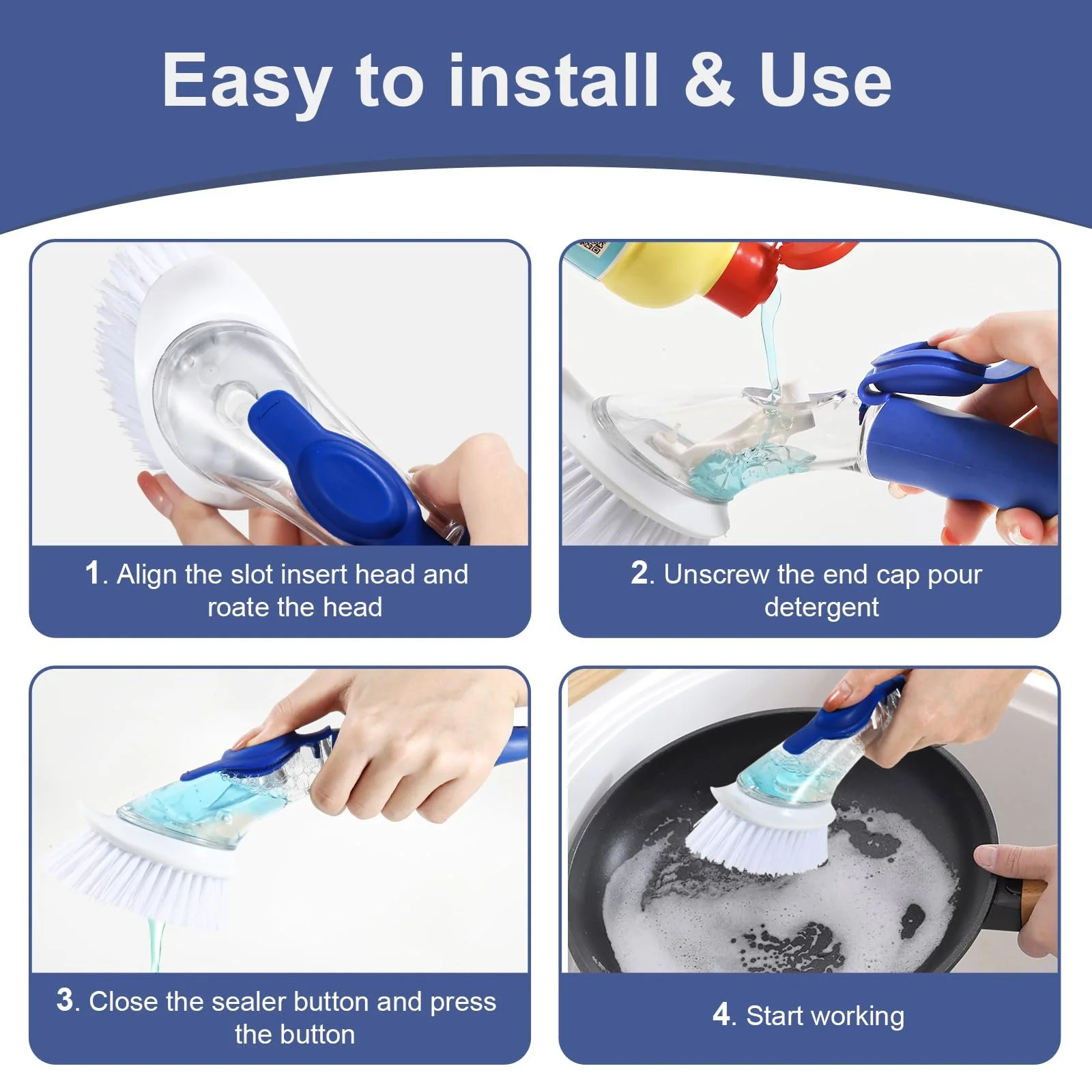 Easy to install & Use

1. Align the slot insert head and roate the head

2. Unscrew the end cap pour detergent

3. Close the sealer button and press the button

4. Start working