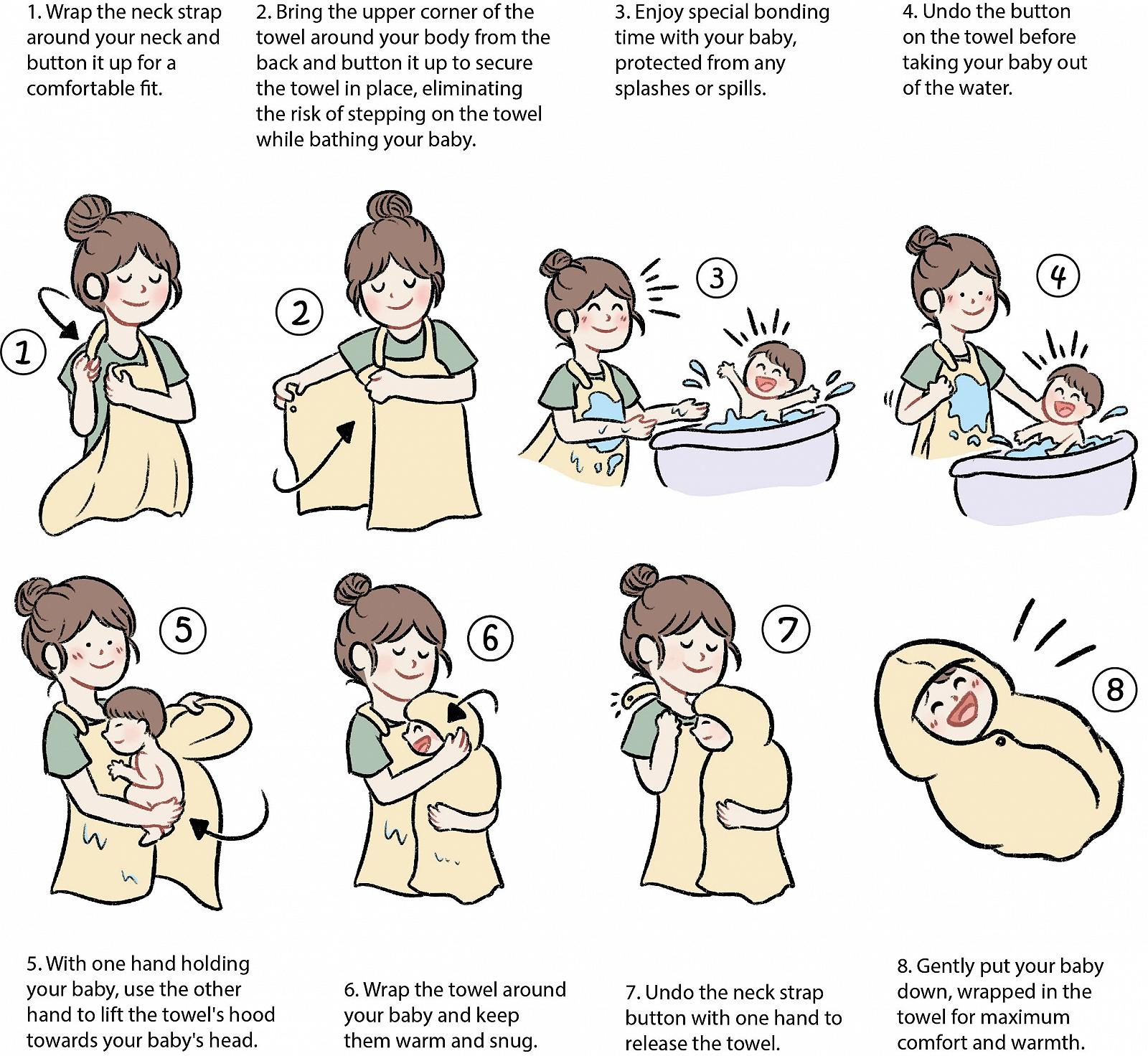 1. Wrap the neck strap around your neck and button it up for a comfortable fit.

2. Bring the upper corner of the towel around your body from the back and button it up to secure the towel in place, eliminating the risk of stepping on the towel while bathing your baby.

3. Enjoy special bonding time with your baby, protected from any splashes or spills.

4. Undo the button on the towel before taking your baby out of the water.

1

2

3

4

5

6

7

8

5. With one hand holding your baby, use the other hand to lift the towel's hood towards your baby's head.

6. Wrap the towel around your baby and keep them warm and snug.

7. Undo the neck strap button with one hand to release the towel.

8. Gently put your baby down, wrapped in the towel for maximum comfort and warmth.