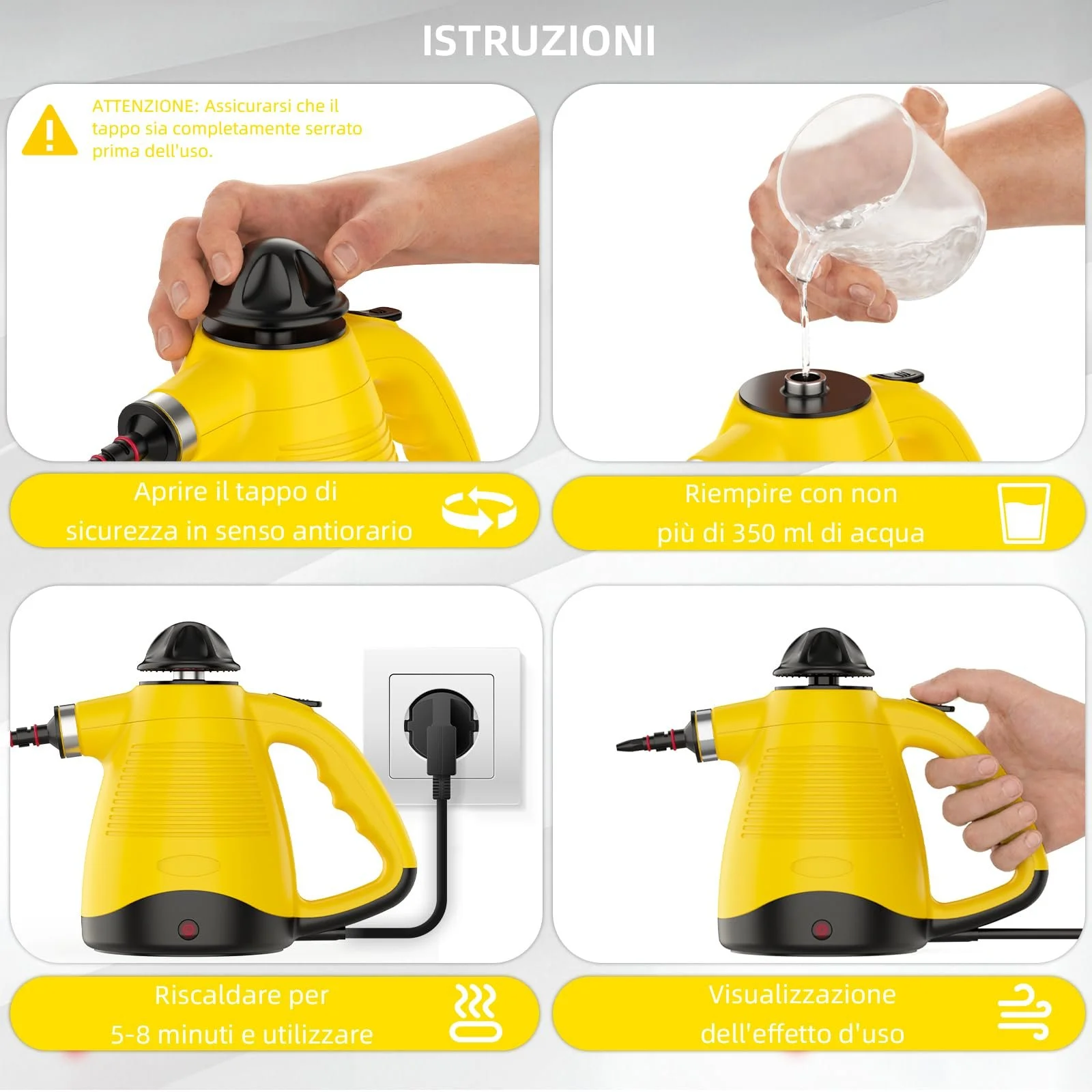 ISTRUZIONI

ATTENZIONE: Assicurarsi che il tappo sia completamente serrato prima dell'uso.

Aprire il tappo di sicurezza in senso antiorario

Riempire con non più di 350 ml di acqua

Riscaldare per 5-8 minuti e utilizzare

Visualizzazione dell'effetto d'uso