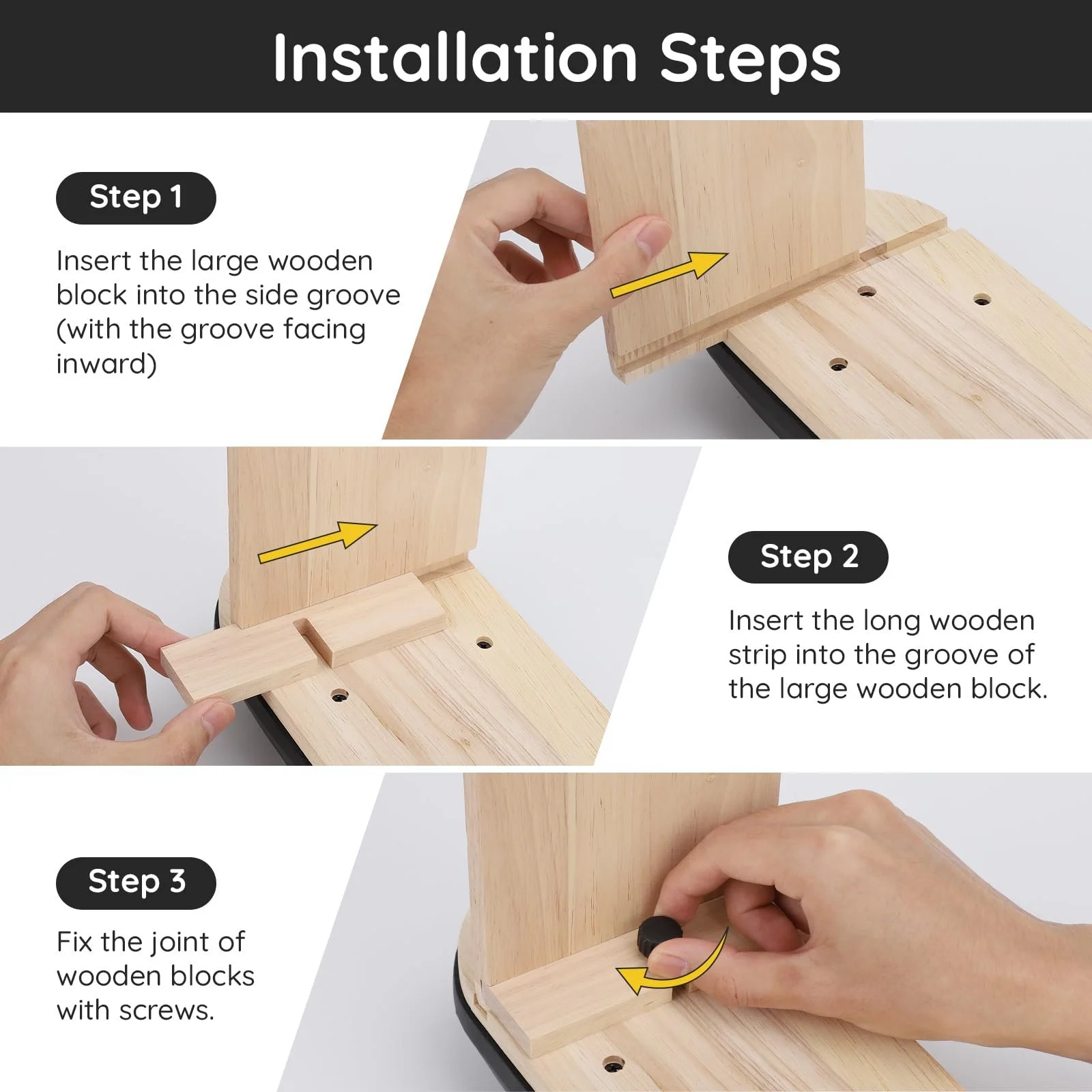 Installation Steps

Step 1

Insert the large wooden block into the side groove (with the groove facing inward)

Step 2

Insert the long wooden strip into the groove of the large wooden block.

Step 3

Fix the joint of wooden blocks with screws.