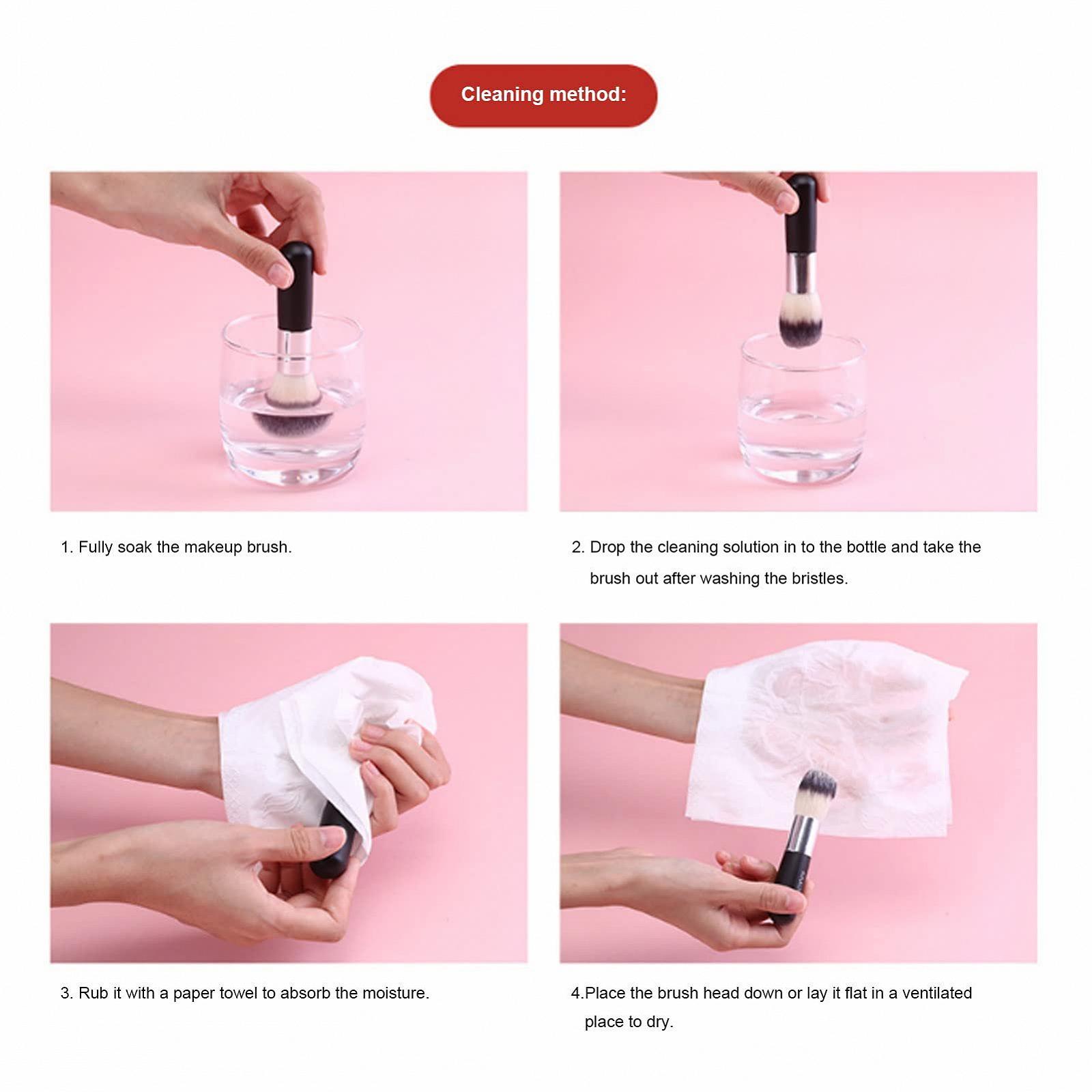 Cleaning method:

1. Fully soak the makeup brush.

2. Drop the cleaning solution in to the bottle and take the brush out after washing the bristles.

3. Rub it with a paper towel to absorb the moisture.

4.Place the brush head down or lay it flat in a ventilated place to dry.