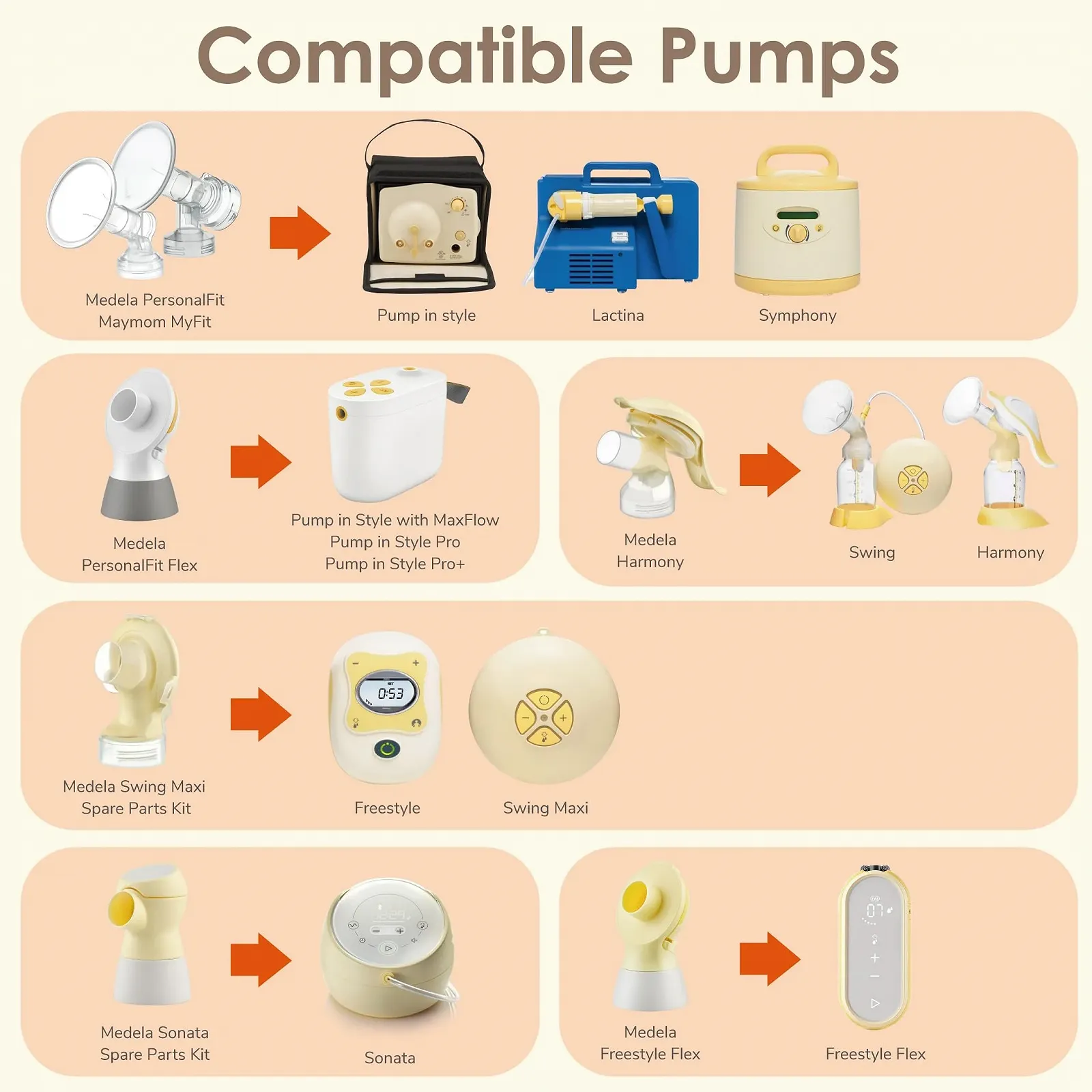 Compatible Pumps

Medela PersonalFit
Maymom MyFit

Pump in style

Lactina

Symphony

Medela
PersonalFit Flex

Pump in Style with MaxFlow
Pump in Style Pro
Pump in Style Pro+

Medela
Harmony

Swing

Harmony

Medela Swing Maxi
Spare Parts Kit

0:53

Freestyle

Swing Maxi

Medela Sonata
Spare Parts Kit

Sonata

Medela
Freestyle Flex

07

Freestyle Flex