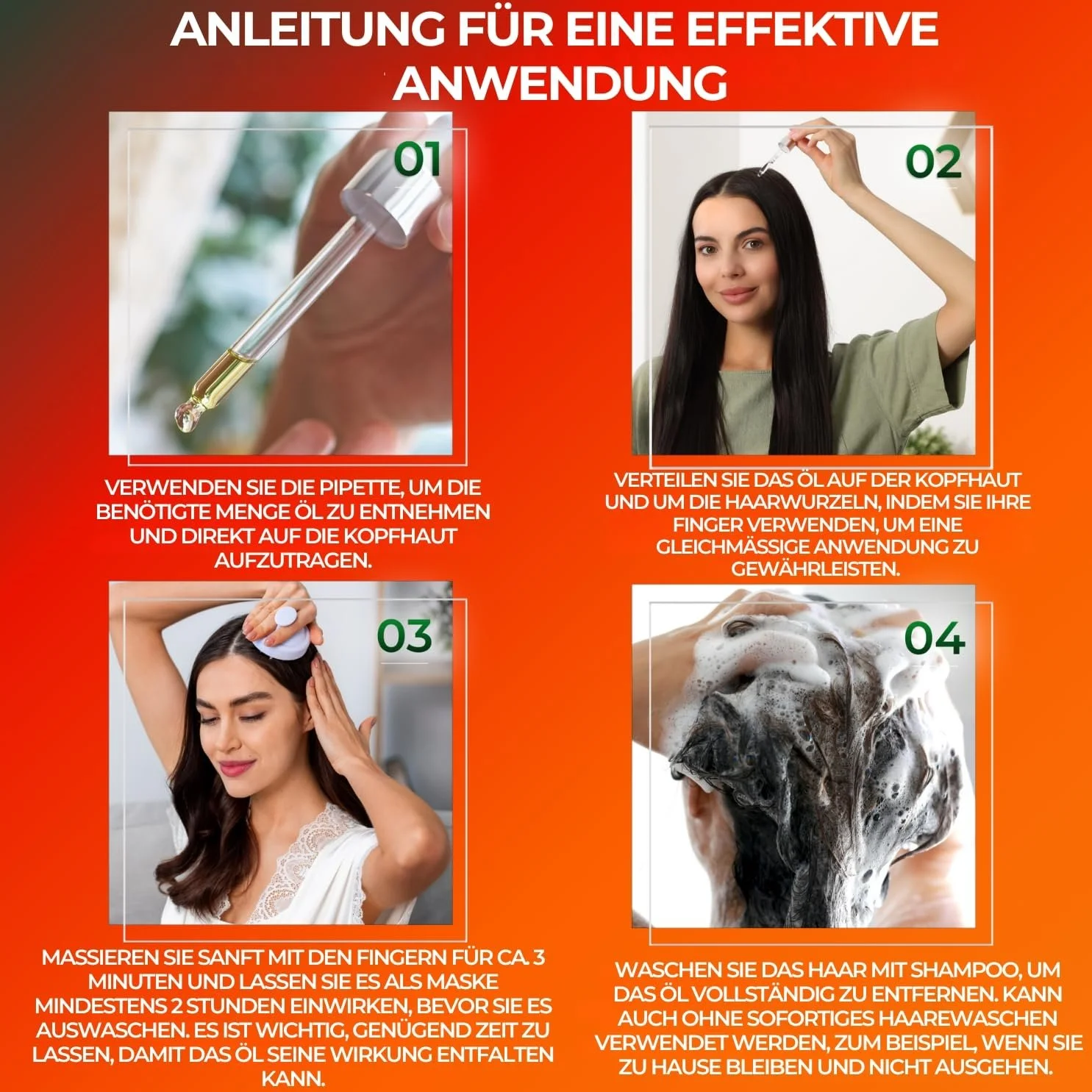 ANLEITUNG FÜR EINE EFFEKTIVE ANWENDUNG

01

VERWENDEN SIE DIE PIPETTE, UM DIE BENÖTIGTE MENGE ÖL ZU ENTNEHMEN UND DIREKT AUF DIE KOPFHAUT AUFZUTRAGEN.

02

VERTEILEN SIE DAS ÖL AUF DER KOPFHAUT UND UM DIE HAARWURZELN, INDEM SIE IHRE FINGER VERWENDEN, UM EINE GLEICHMÄSSIGE ANWENDUNG ZU GEWÄHRLEISTEN.

03

MASSIEREN SIE SANFT MIT DEN FINGERN FÜR CA. 3 MINUTEN UND LASSEN SIE ES ALS MASKE MINDESTENS 2 STUNDEN EINWIRKEN, BEVOR SIE ES AUSWASCHEN. ES IST WICHTIG, GENÜGEND ZEIT ZU LASSEN, DAMIT DAS ÖL SEINE WIRKUNG ENTFALTEN KANN.

04

WASCHEN SIE DAS HAAR MIT SHAMPOO, UM DAS ÖL VOLLSTÄNDIG ZU ENTFERNEN. KANN AUCH OHNE SOFORTIGES HAAREWASCHEN VERWENDET WERDEN, ZUM BEISPIEL, WENN SIE ZU HAUSE BLEIBEN UND NICHT AUSGEHEN.