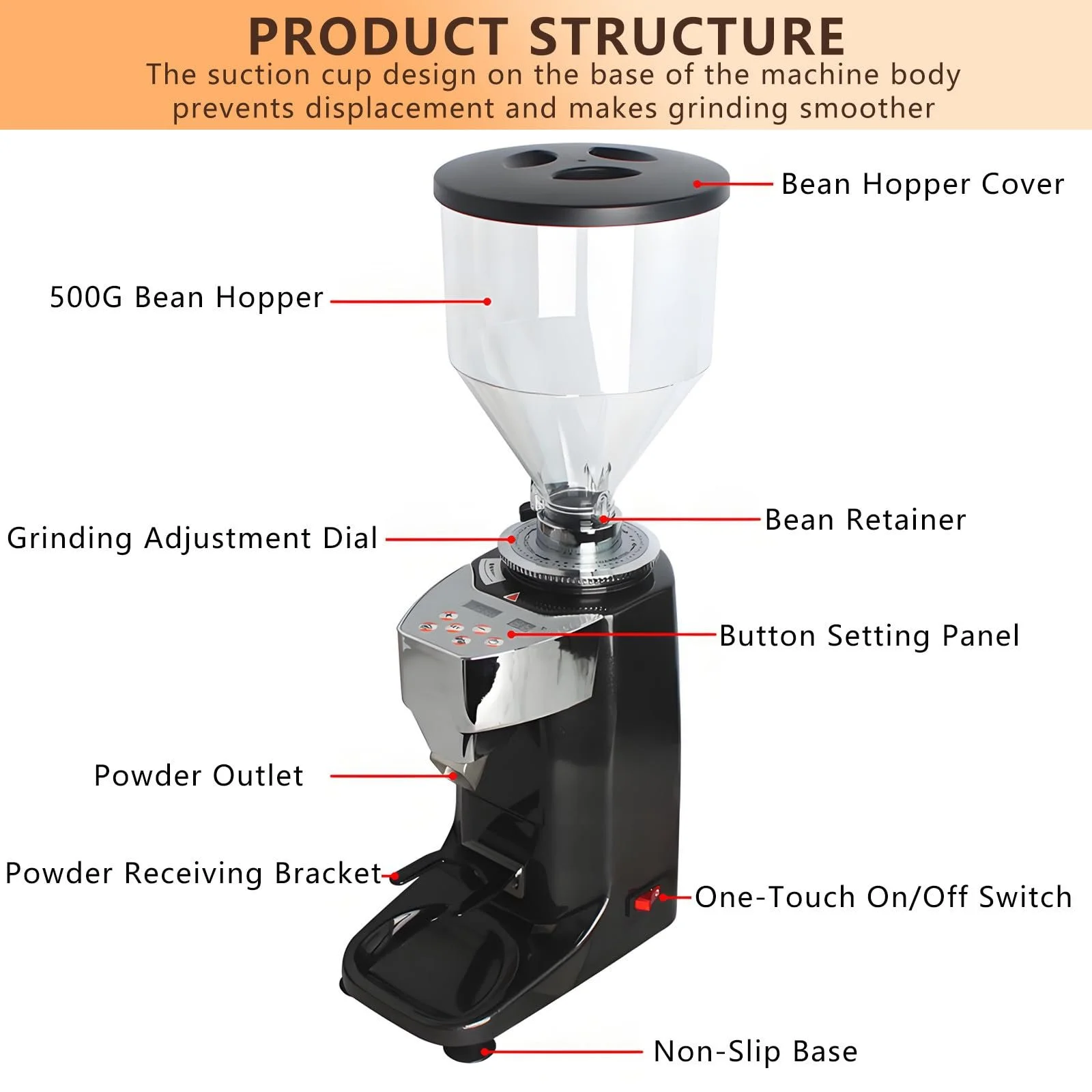 PRODUCT STRUCTURE

The suction cup design on the base of the machine body prevents displacement and makes grinding smoother

Bean Hopper Cover

500G Bean Hopper

Bean Retainer

Grinding Adjustment Dial

Button Setting Panel

Powder Outlet

Powder Receiving Bracket

One-Touch On/Off Switch

Non-Slip Base