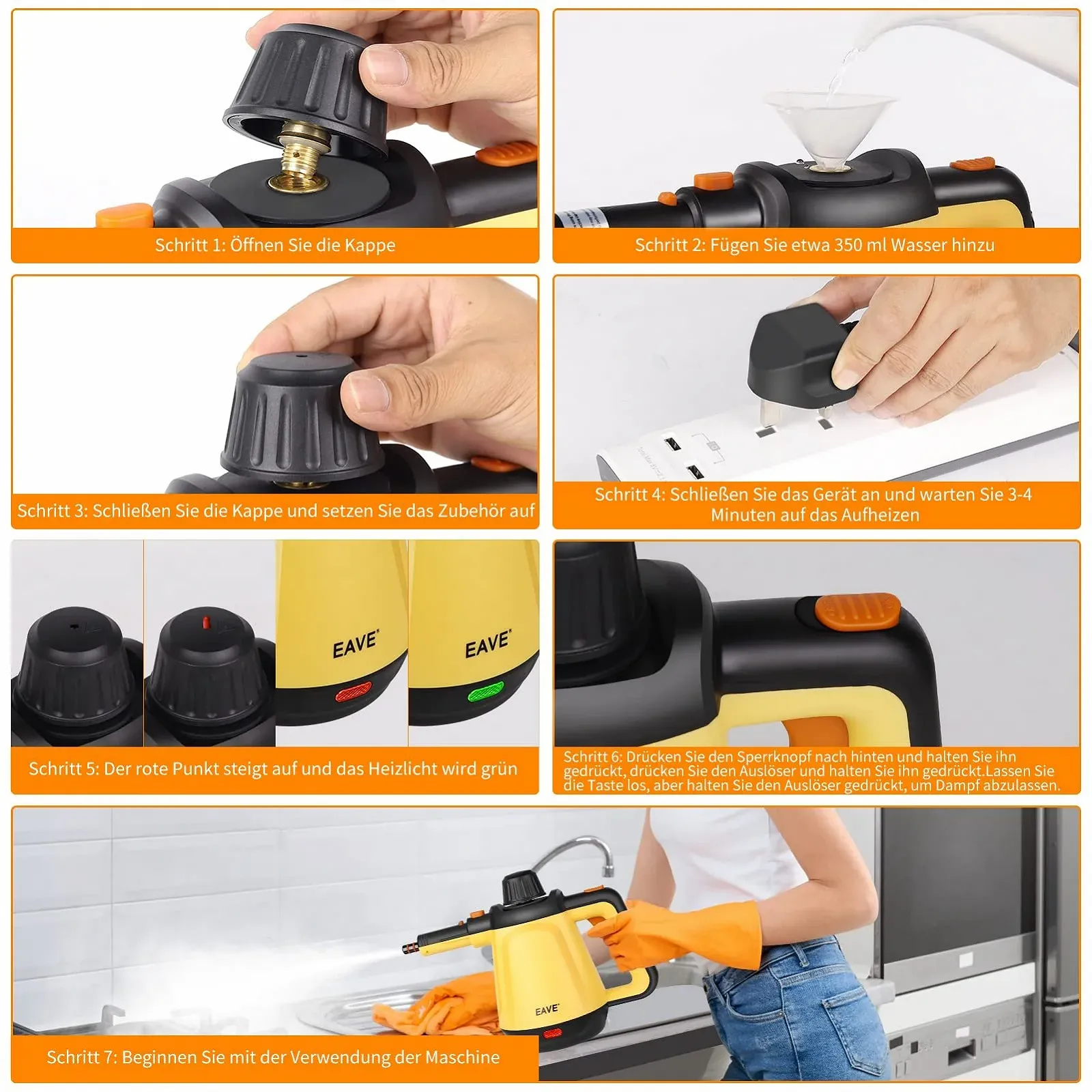 Schritt 1: Öffnen Sie die Kappe

Schritt 2: Fügen Sie etwa 350 ml Wasser hinzu

Schritt 3: Schließen Sie die Kappe und setzen Sie das Zubehör auf

Schritt 4: Schließen Sie das Gerät an und warten Sie 3-4 Minuten auf das Aufheizen

EAVE

EAVE

Schritt 5: Der rote Punkt steigt auf und das Heizlicht wird grün

Schritt 6: Drücken Sie den Sperrknopf nach hinten und halten Sie ihn gedrückt, drücken Sie den Auslöser und halten Sie ihn gedrückt.Lassen Sie die Taste los, aber halten Sie den Auslöser gedrückt, um Dampf abzulassen.

EAVE

Schritt 7: Beginnen Sie mit der Verwendung der Maschine