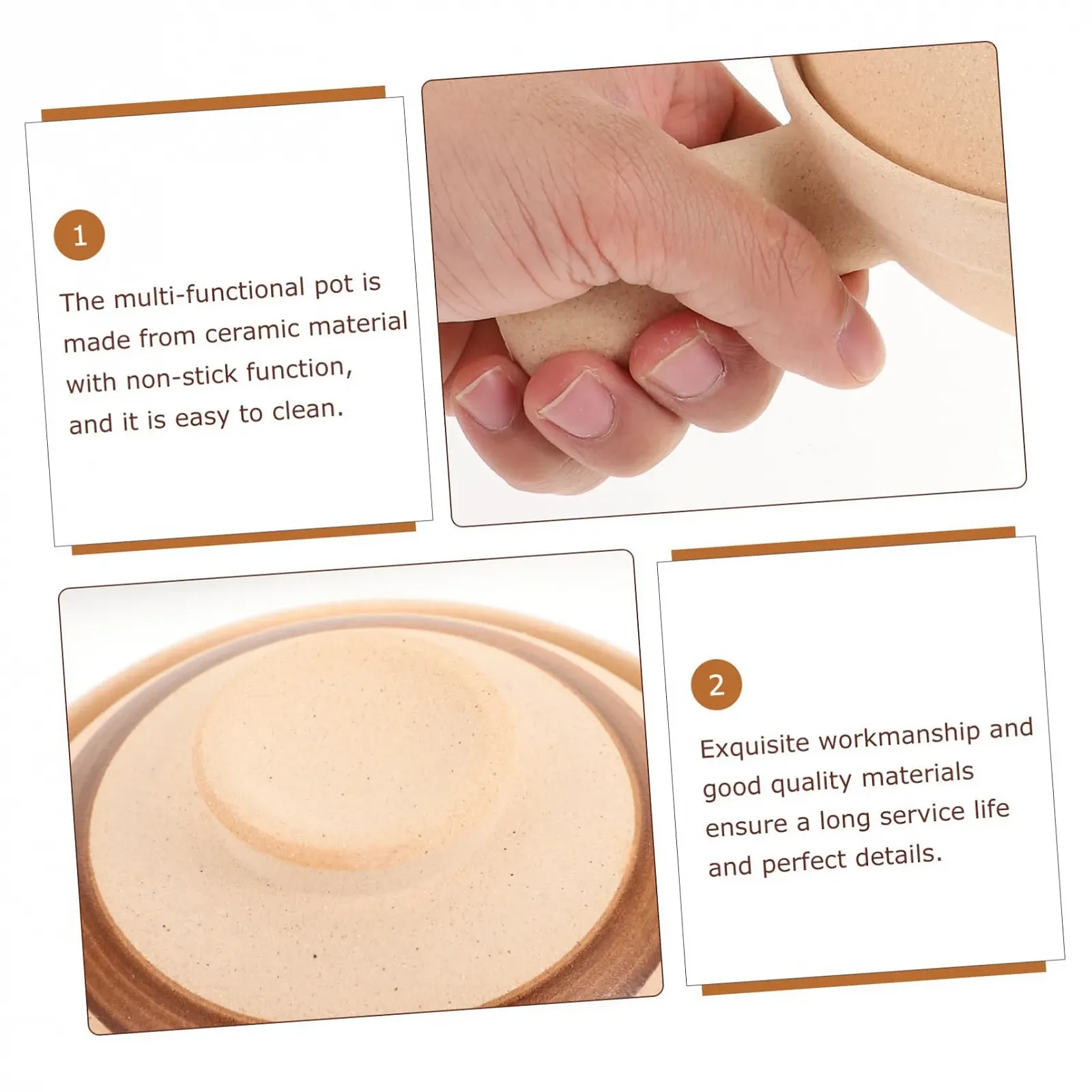 1

The multi-functional pot is made from ceramic material with non-stick function, and it is easy to clean.

2

Exquisite workmanship and good quality materials ensure a long service life and perfect details.