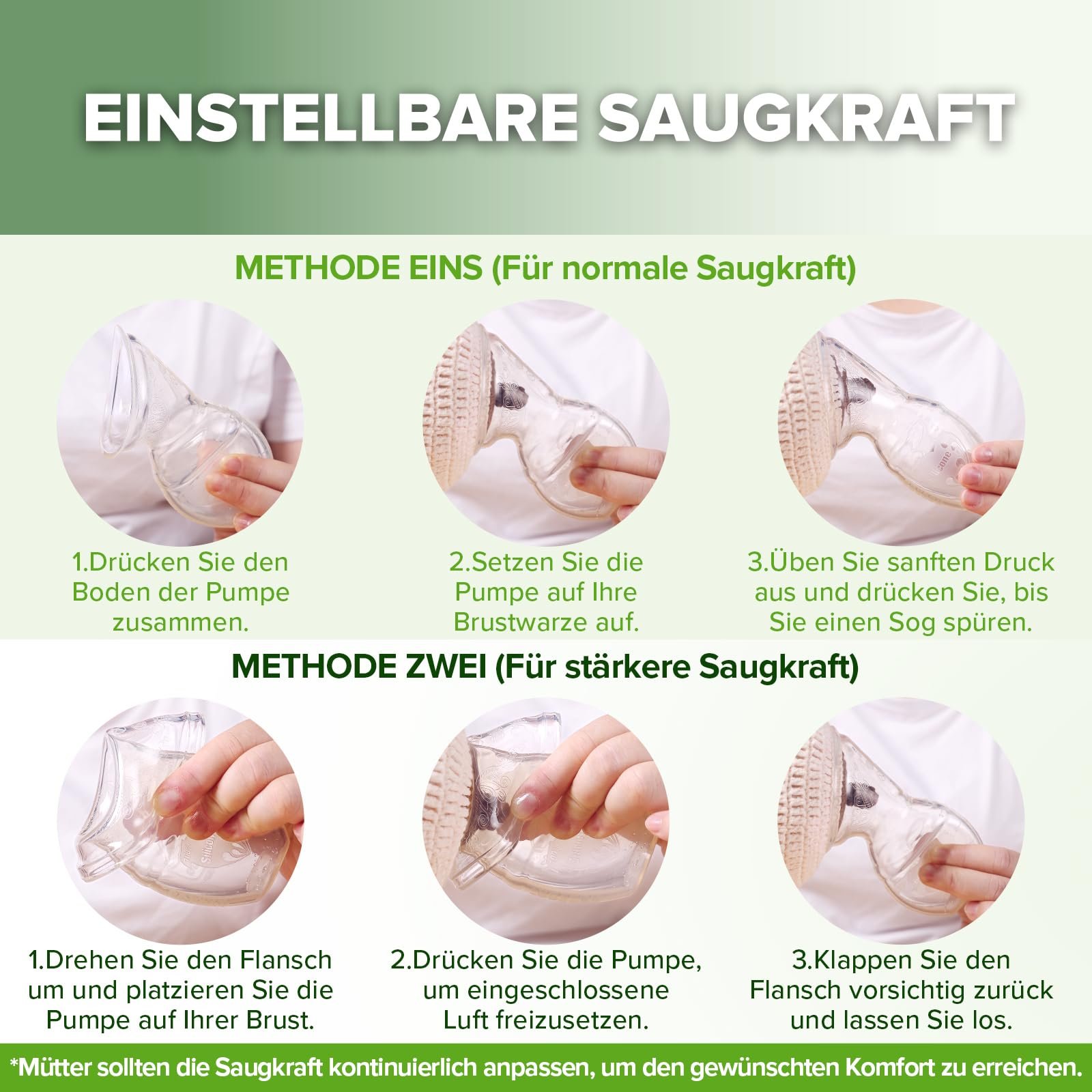 EINSTELLBARE SAUGKRAFT

METHODE EINS (Für normale Saugkraft)

1.Drücken Sie den Boden der Pumpe zusammen.

2.Setzen Sie die Pumpe auf Ihre Brustwarze auf.

3.Üben Sie sanften Druck aus und drücken Sie, bis Sie einen Sog spüren.

METHODE ZWEI (Für stärkere Saugkraft)

1.Drehen Sie den Flansch um und platzieren Sie die Pumpe auf Ihrer Brust.

2.Drücken Sie die Pumpe, um eingeschlossene Luft freizusetzen.

3.Klappen Sie den Flansch vorsichtig zurück und lassen Sie los.

*Mütter sollten die Saugkraft kontinuierlich anpassen, um den gewünschten Komfort zu erreichen.