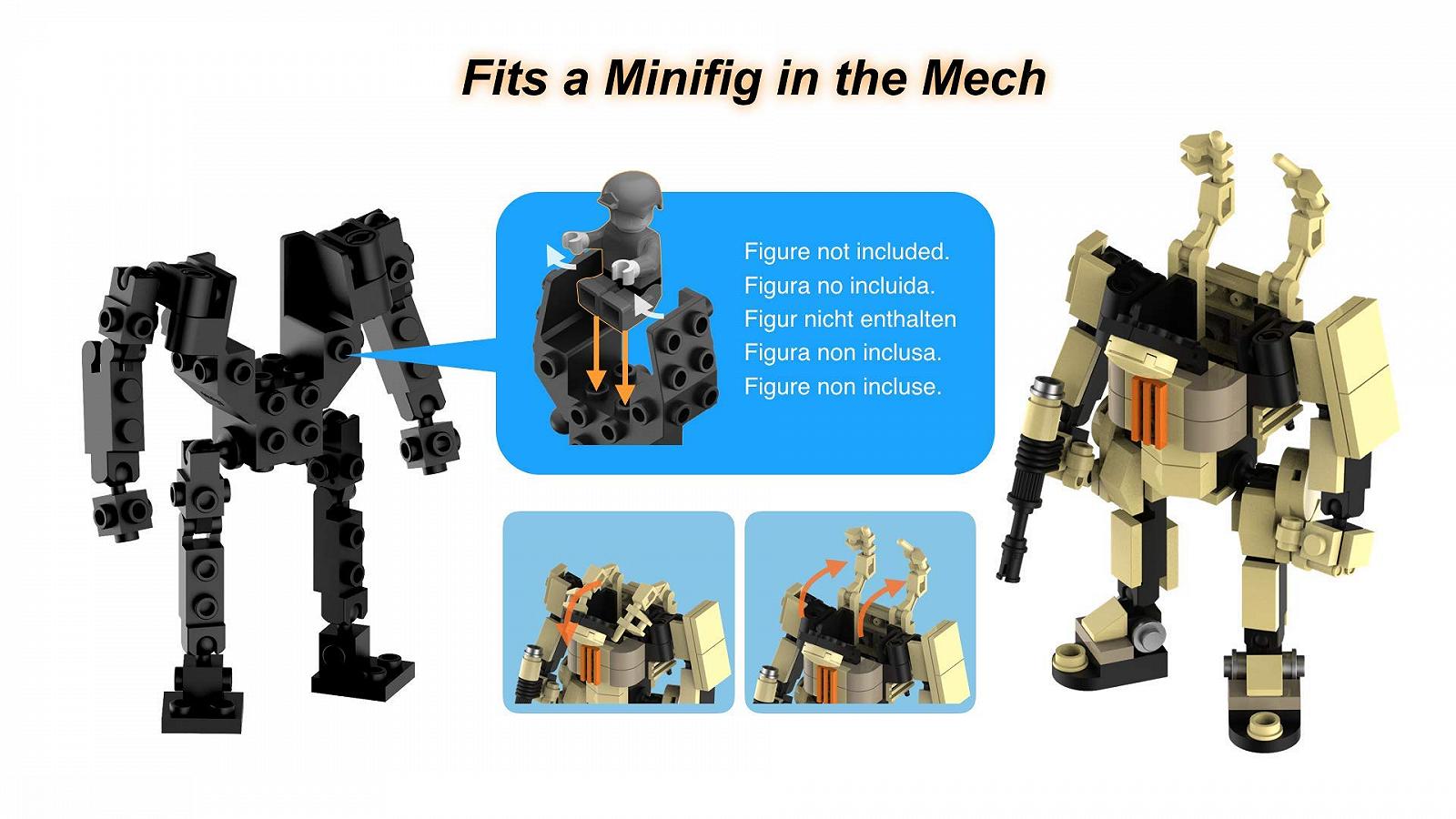 Fits a Minifig in the Mech

Figure not included.
Figura no incluida.
Figur nicht enthalten
Figura non inclusa.
Figure non incluse.