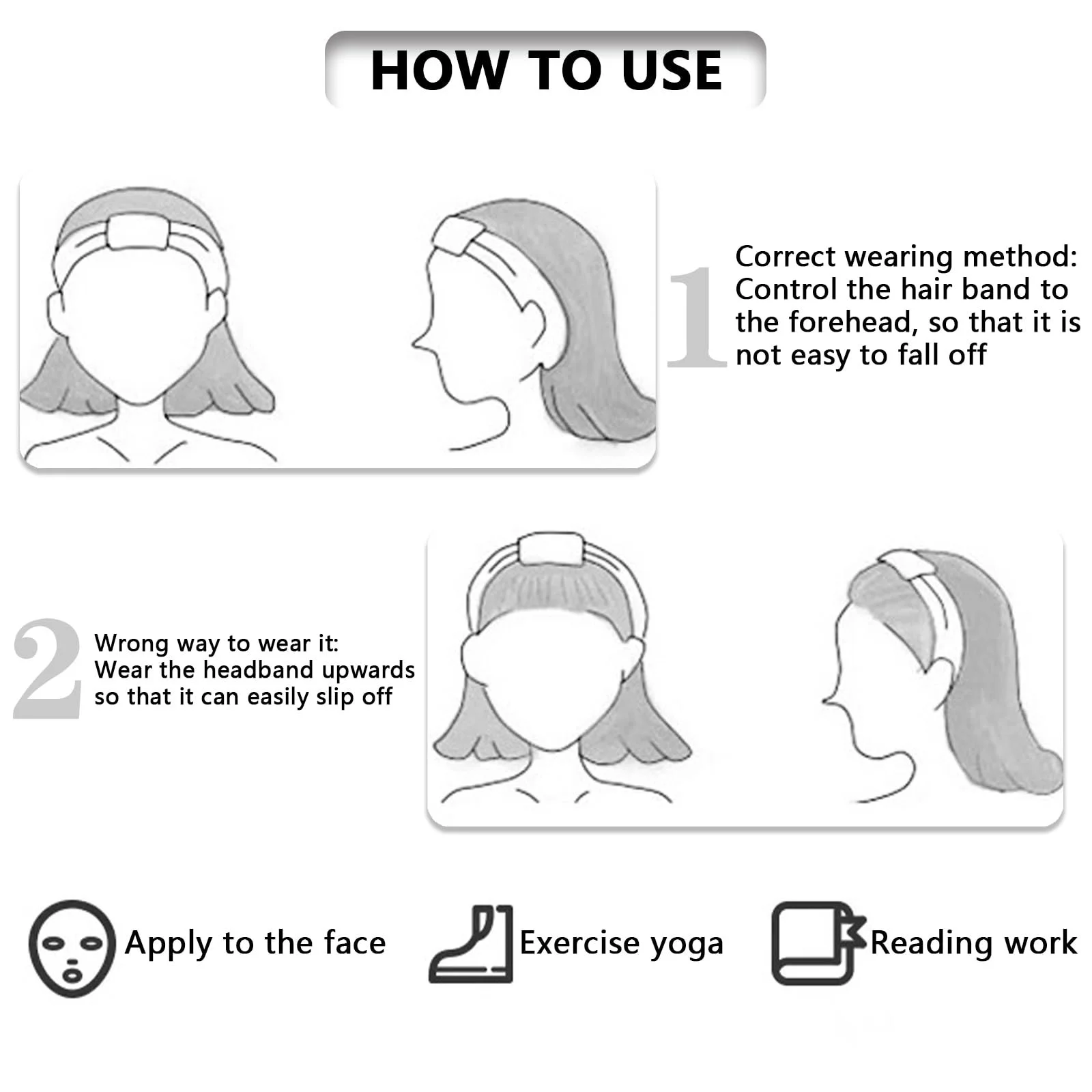 HOW TO USE

1 Correct wearing method: Control the hair band to the forehead, so that it is not easy to fall off

2 Wrong way to wear it: Wear the headband upwards so that it can easily slip off

Apply to the face

Exercise yoga

Reading work