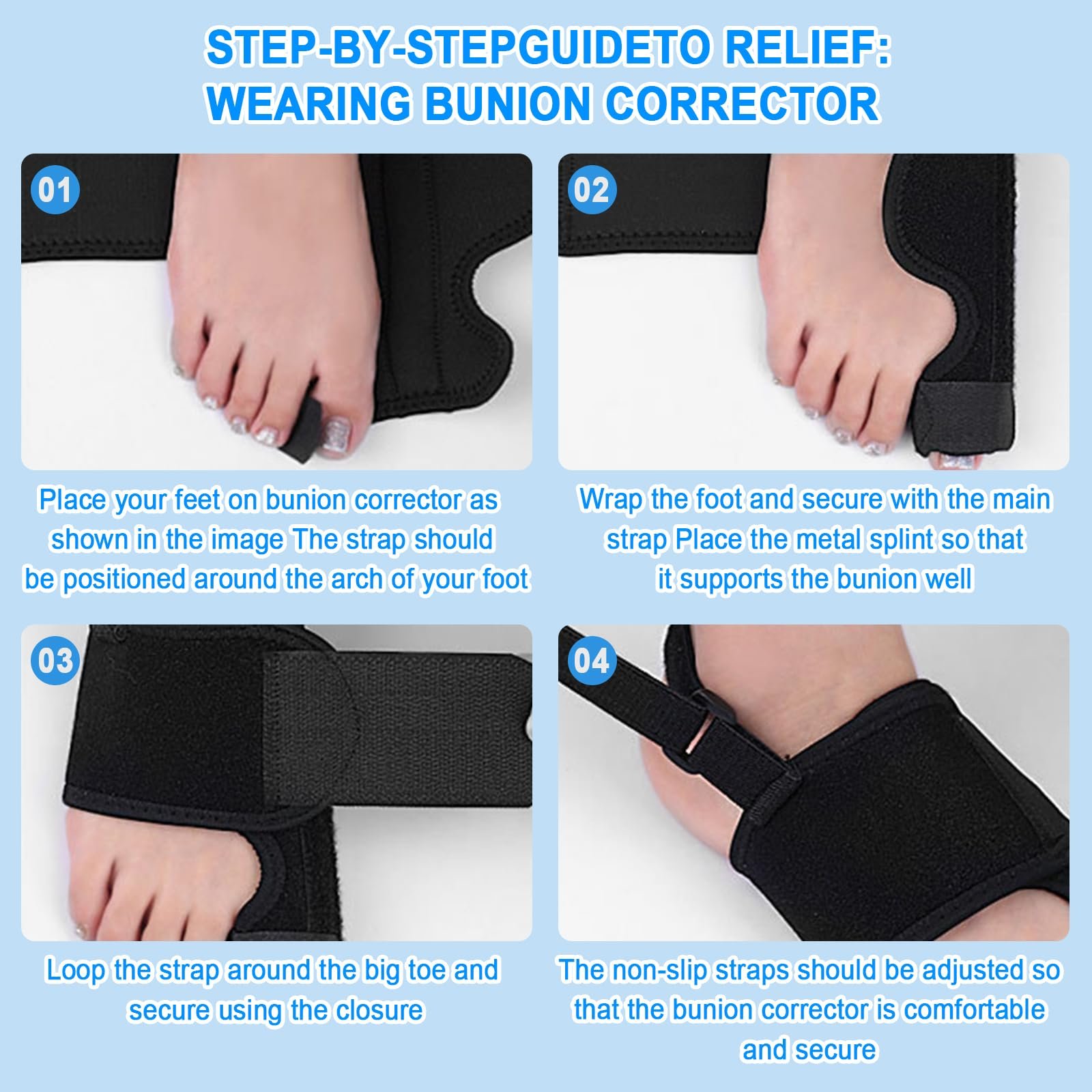 STEP-BY-STEPGUIDETO RELIEF:
WEARING BUNION CORRECTOR

01

Place your feet on bunion corrector as shown in the image The strap should be positioned around the arch of your foot

02

Wrap the foot and secure with the main strap Place the metal splint so that it supports the bunion well

03

Loop the strap around the big toe and secure using the closure

04

The non-slip straps should be adjusted so that the bunion corrector is comfortable and secure