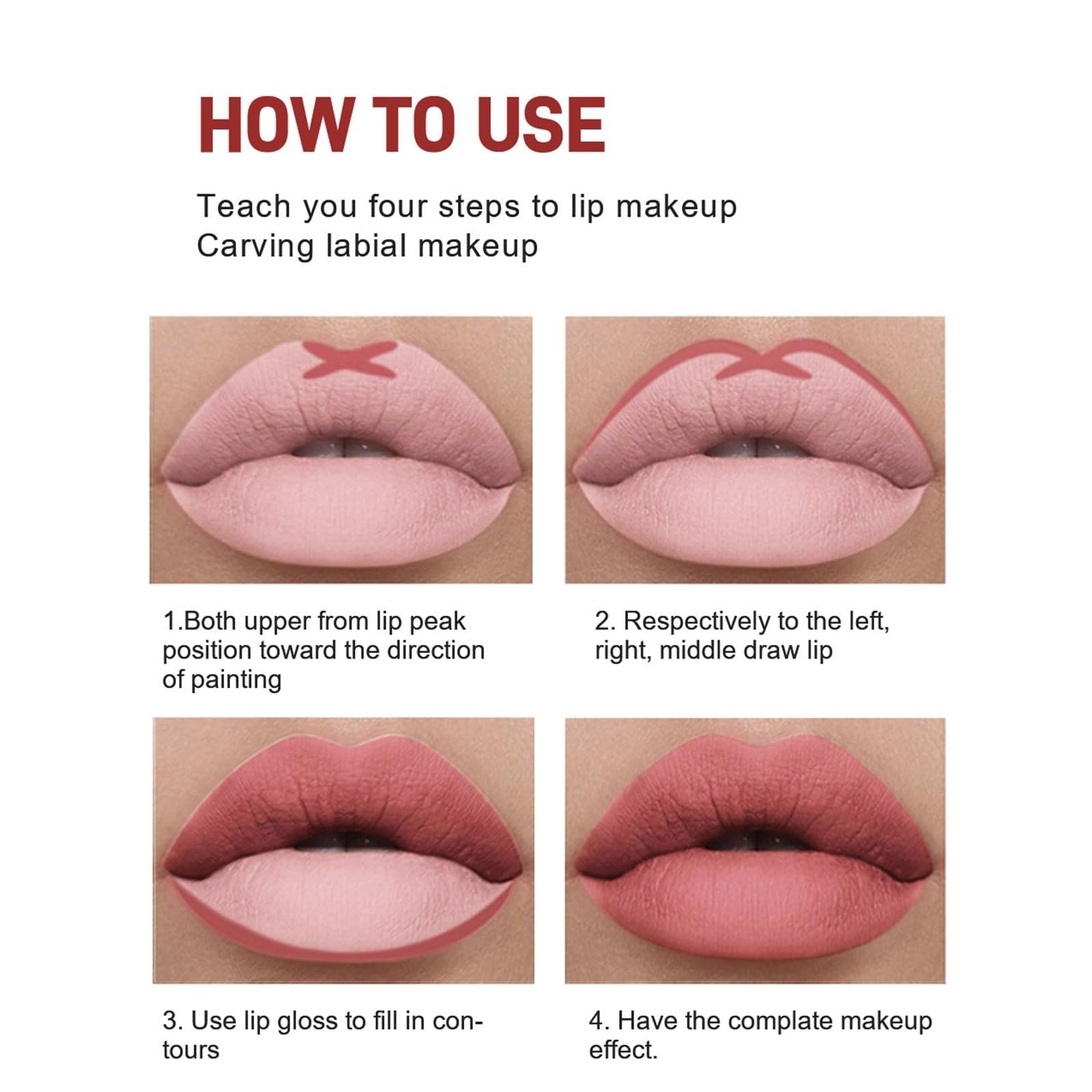 HOW TO USE

Teach you four steps to lip makeup
Carving labial makeup

1.Both upper from lip peak position toward the direction of painting

2. Respectively to the left, right, middle draw lip

3. Use lip gloss to fill in contours

4. Have the complate makeup effect.