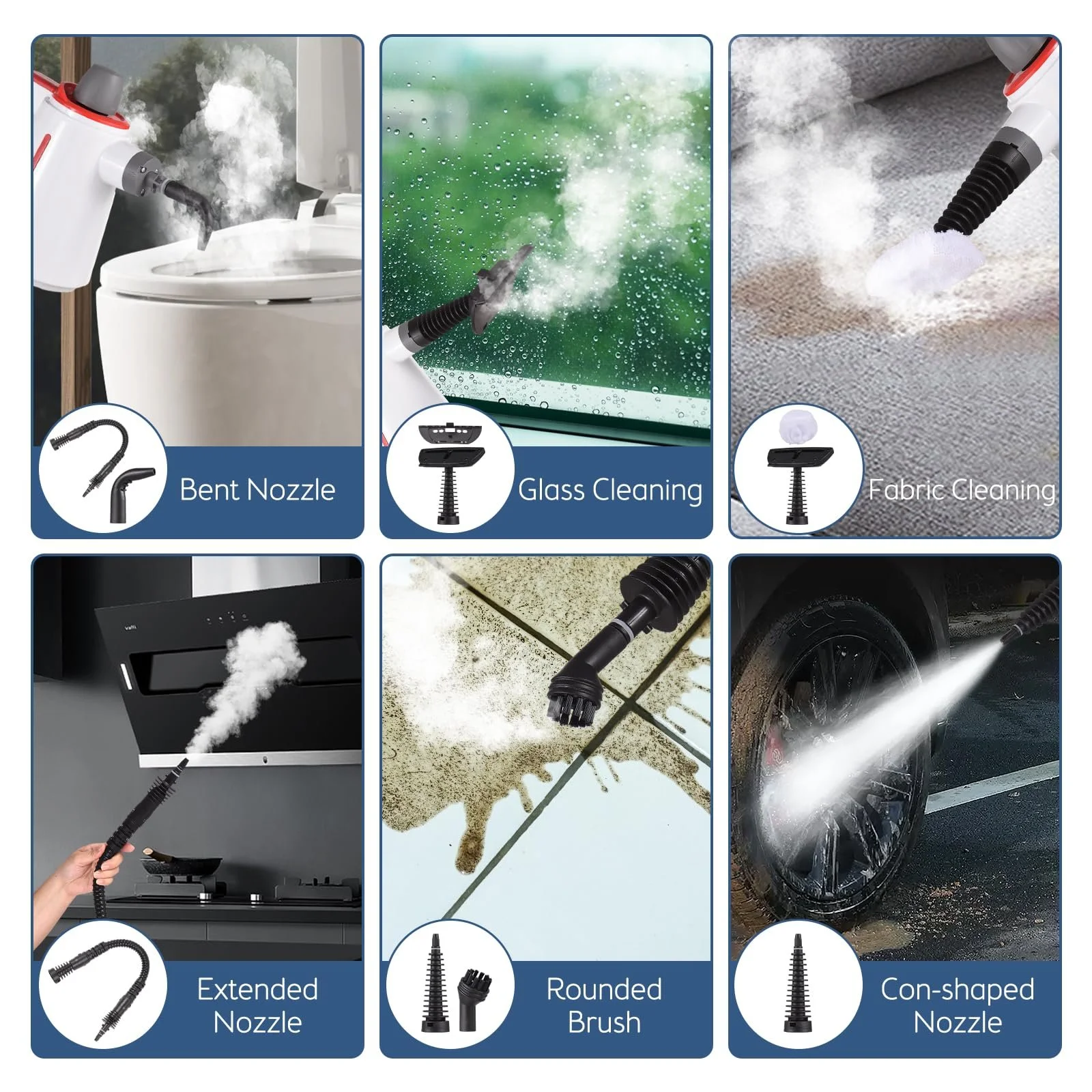 Bent Nozzle

Glass Cleaning

Fabric Cleaning

Extended Nozzle

Rounded Brush

Con-shaped Nozzle