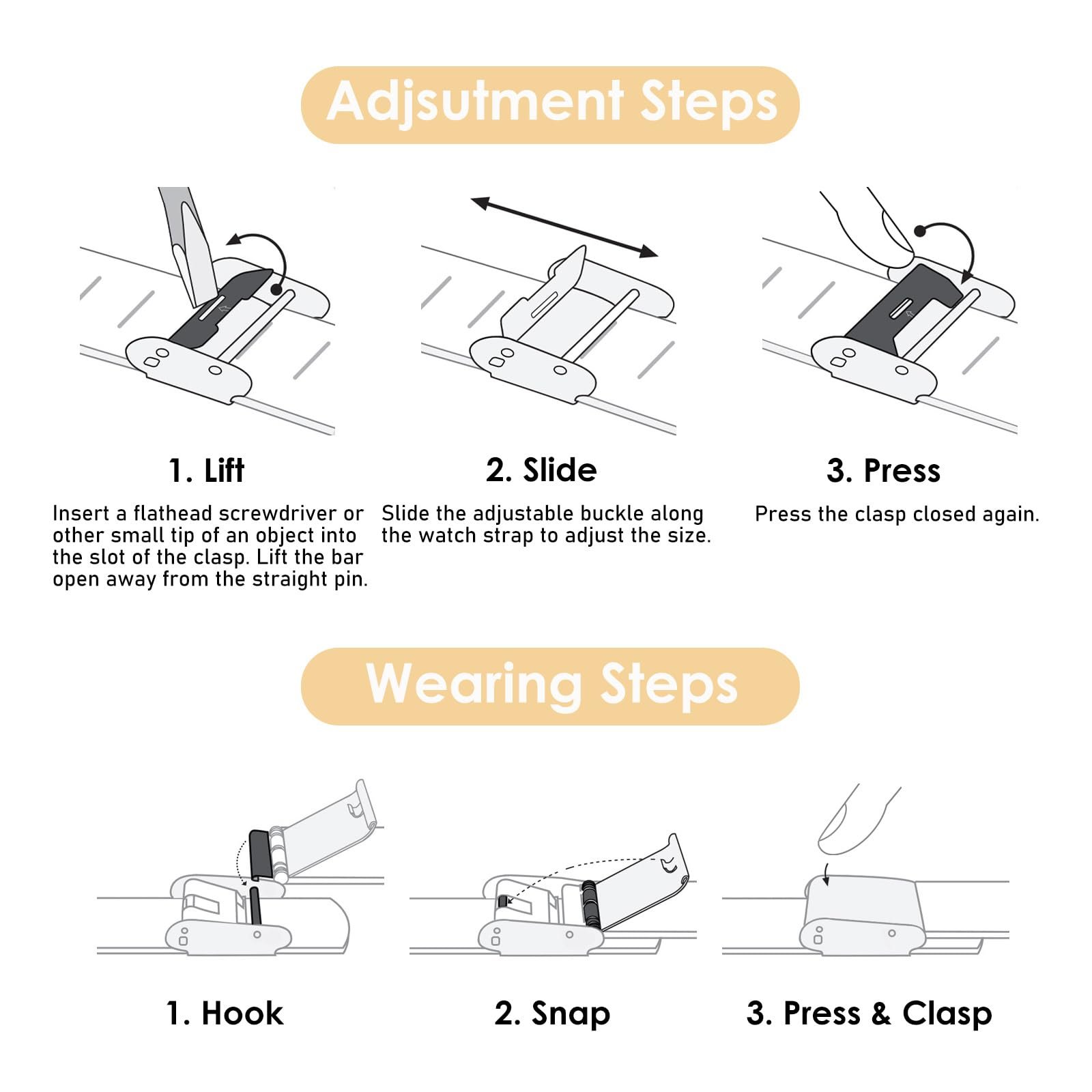 Adjsutment Steps

1. Lift

Insert a flathead screwdriver or other small tip of an object into the slot of the clasp. Lift the bar open away from the straight pin.

2. Slide

Slide the adjustable buckle along the watch strap to adjust the size.

3. Press

Press the clasp closed again.

Wearing Steps

1. Hook

2. Snap

3. Press & Clasp