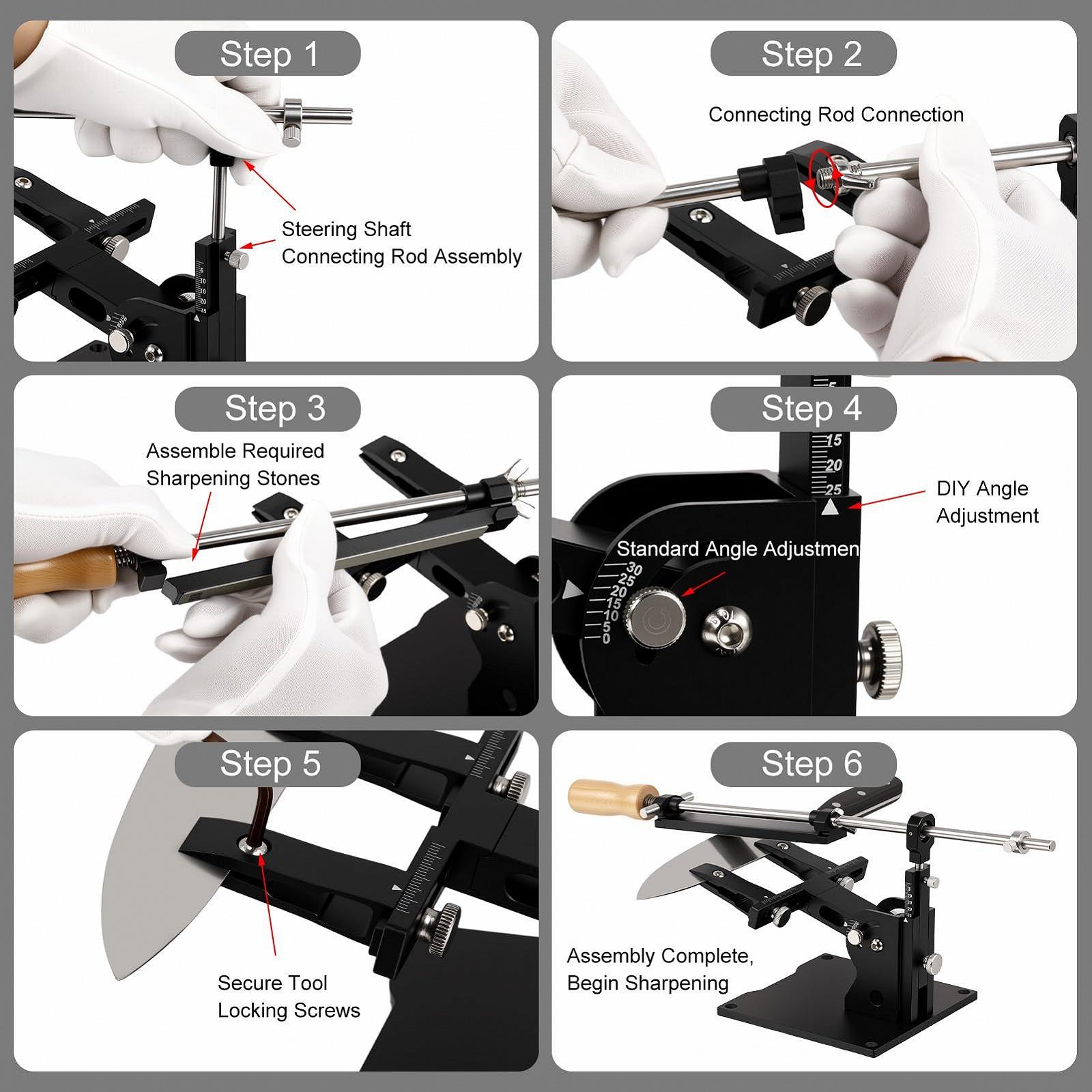 Step 1

Steering Shaft

Connecting Rod Assembly

Step 2

Connecting Rod Connection

Step 3

Assemble Required Sharpening Stones

Step 4

15
20
25

DIY Angle Adjustment

Standard Angle Adjustmen

30
25
20
15
10
5
0

Step 5

Secure Tool Locking Screws

Step 6

Assembly Complete, Begin Sharpening