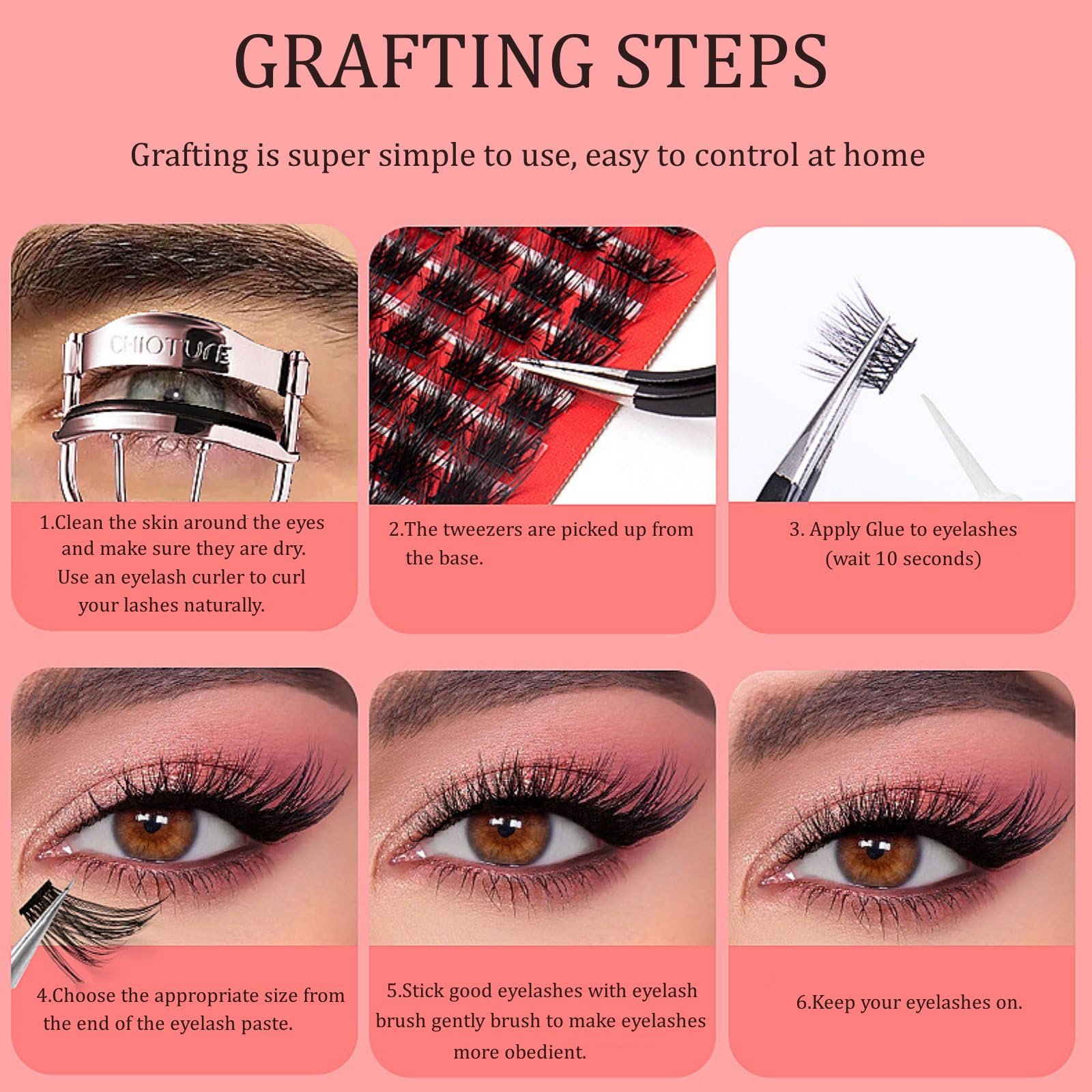 GRAFTING STEPS

Grafting is super simple to use, easy to control at home

CHIOTURE

1.Clean the skin around the eyes and make sure they are dry. Use an eyelash curler to curl your lashes naturally.

2.The tweezers are picked up from the base.

3. Apply Glue to eyelashes (wait 10 seconds)

4.Choose the appropriate size from the end of the eyelash paste.

5.Stick good eyelashes with eyelash brush gently brush to make eyelashes more obedient.

6.Keep your eyelashes on.