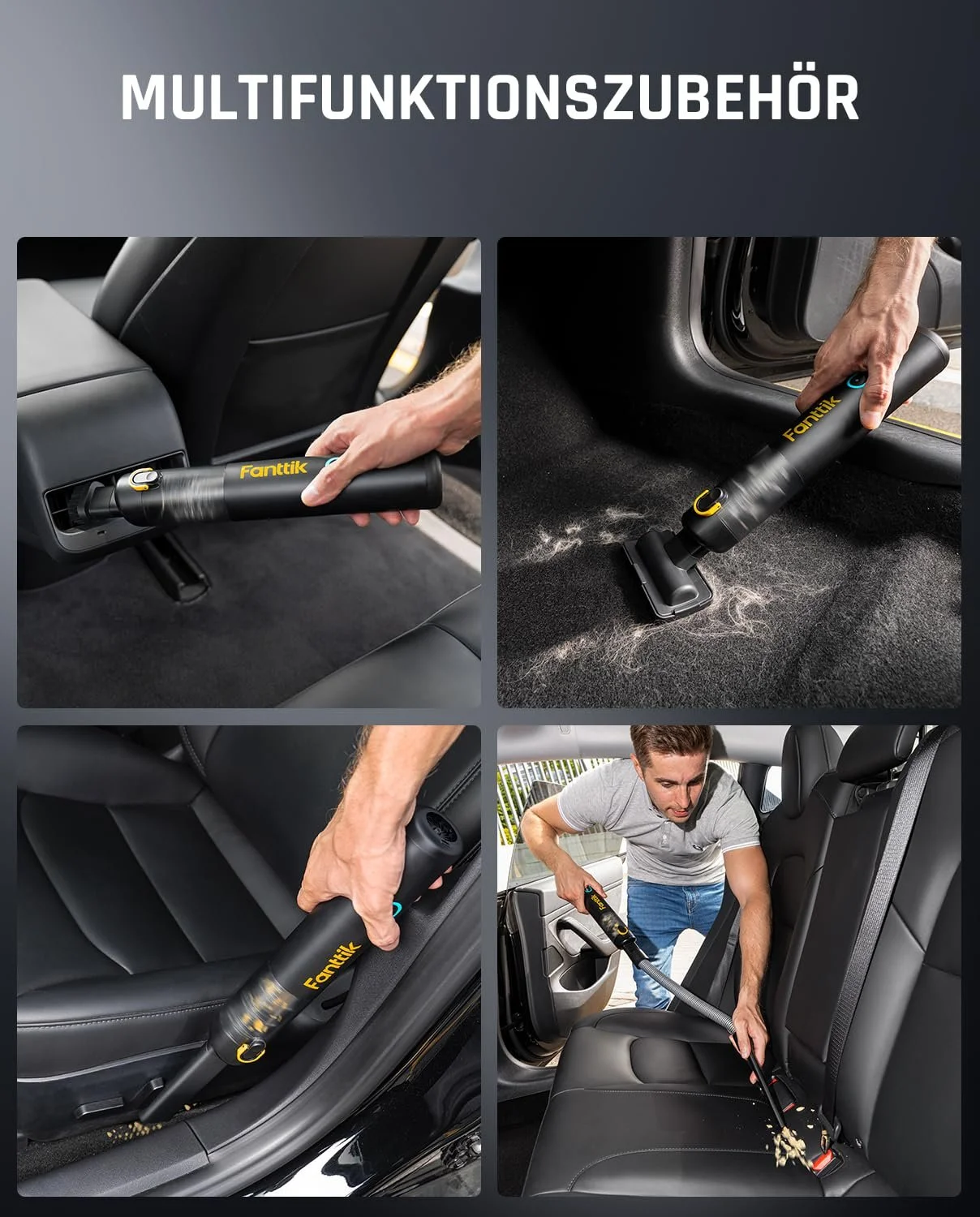 MULTIFUNKTIONSZUBEHÖR

Fanttik

Fanttik

Fanttik

Fanttik