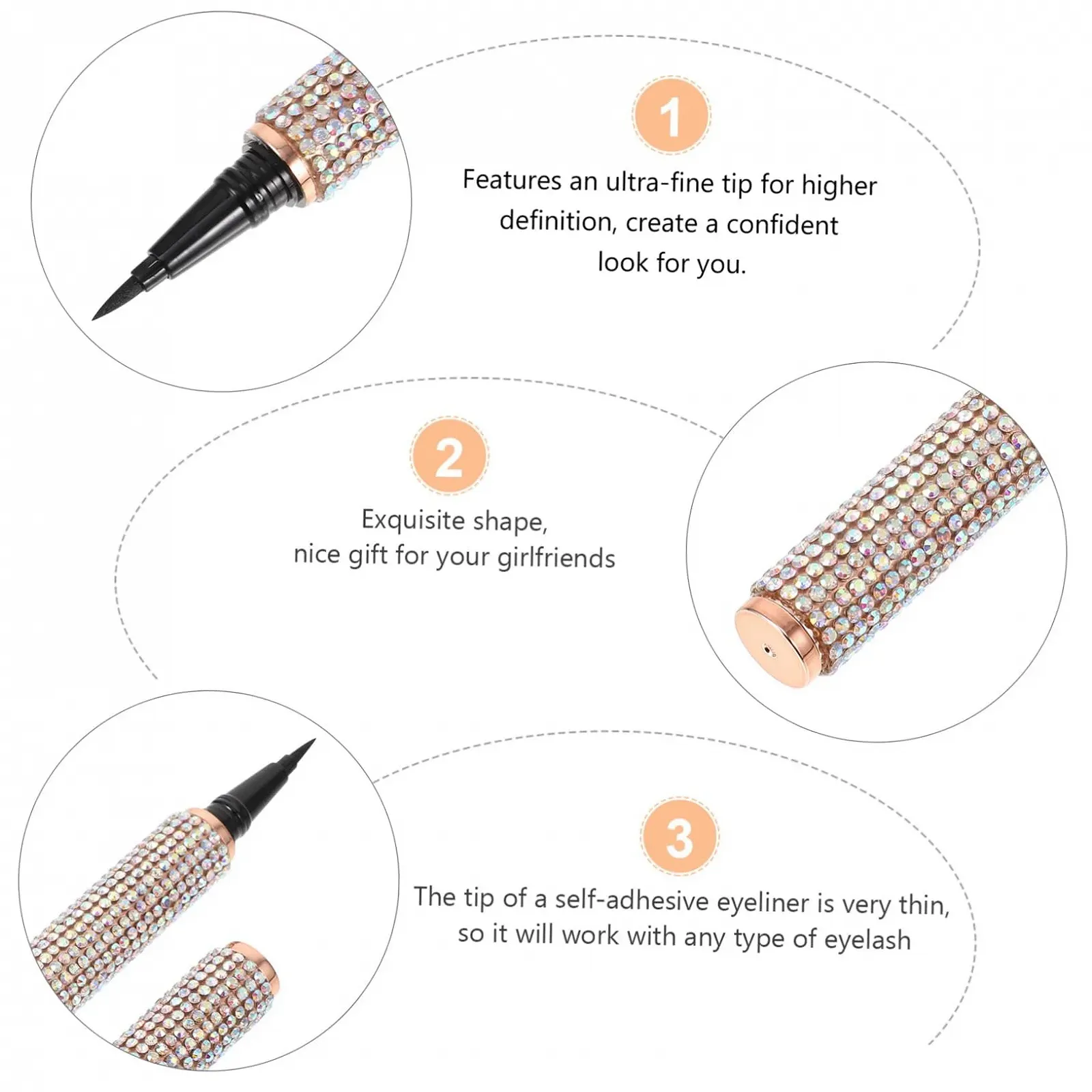 1

Features an ultra-fine tip for higher definition, create a confident look for you.

2

Exquisite shape, nice gift for your girlfriends

3

The tip of a self-adhesive eyeliner is very thin, so it will work with any type of eyelash