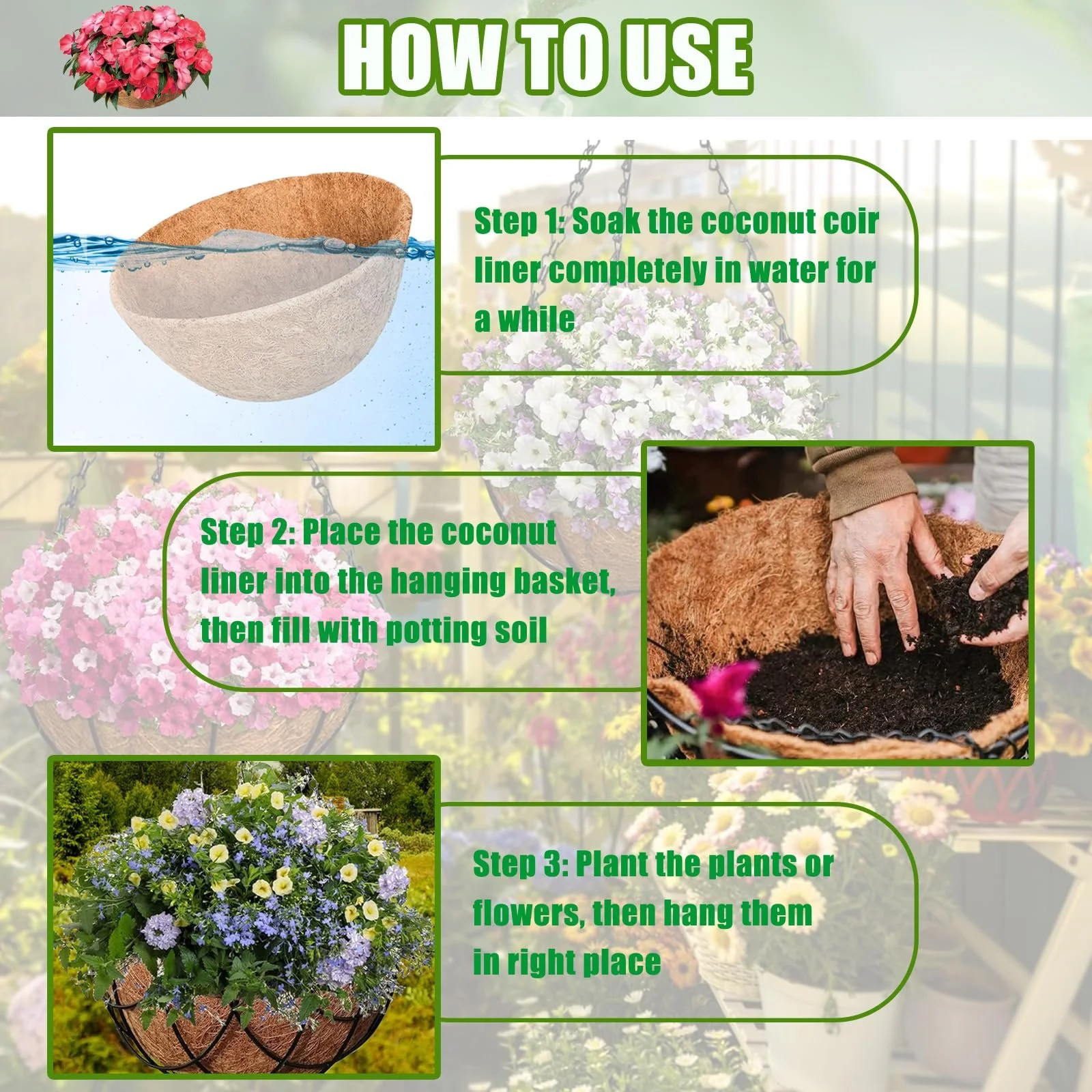 HOW TO USE

Step 1: Soak the coconut coir liner completely in water for a while

Step 2: Place the coconut liner into the hanging basket, then fill with potting soil

Step 3: Plant the plants or flowers, then hang them in right place