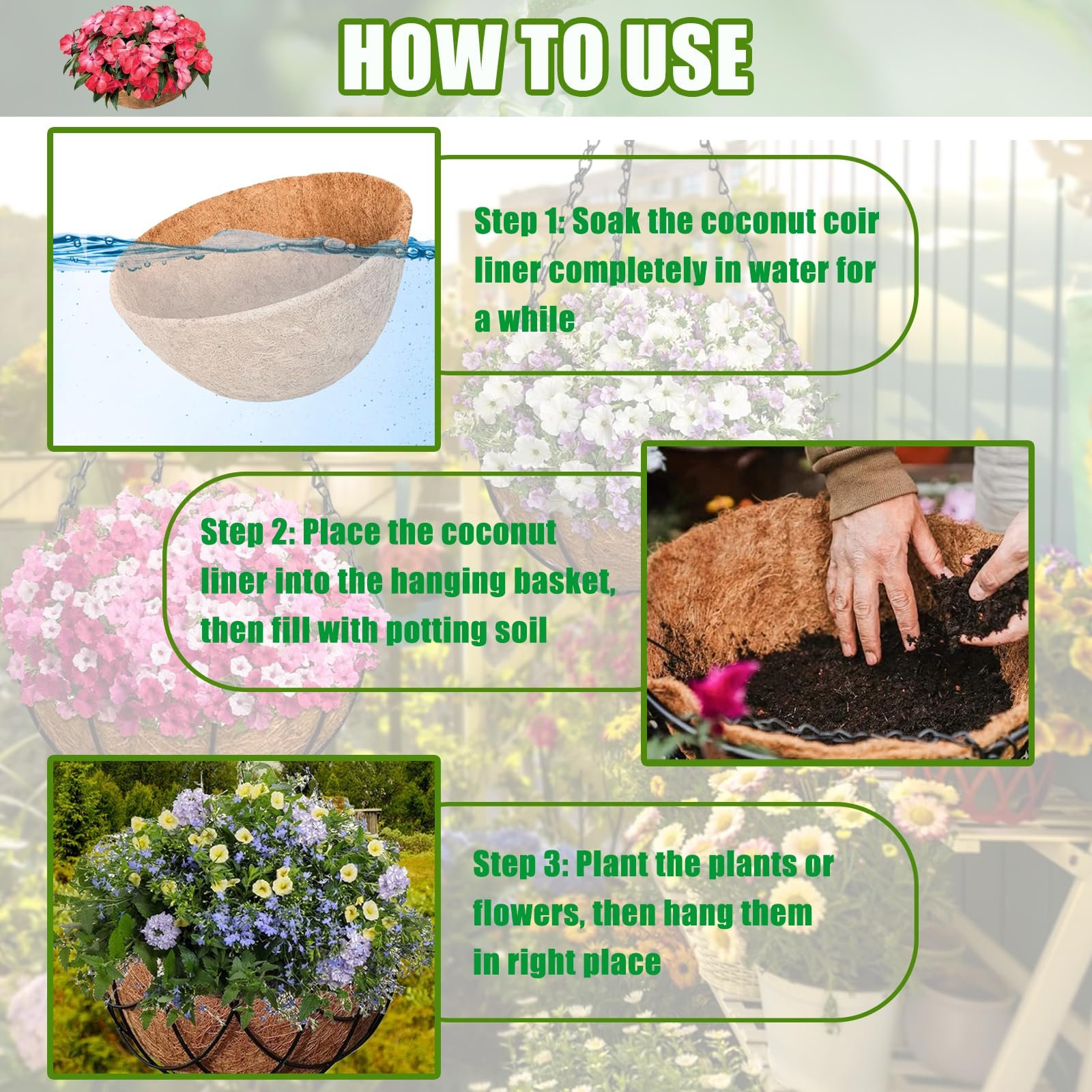 HOW TO USE

Step 1: Soak the coconut coir liner completely in water for a while

Step 2: Place the coconut liner into the hanging basket, then fill with potting soil

Step 3: Plant the plants or flowers, then hang them in right place