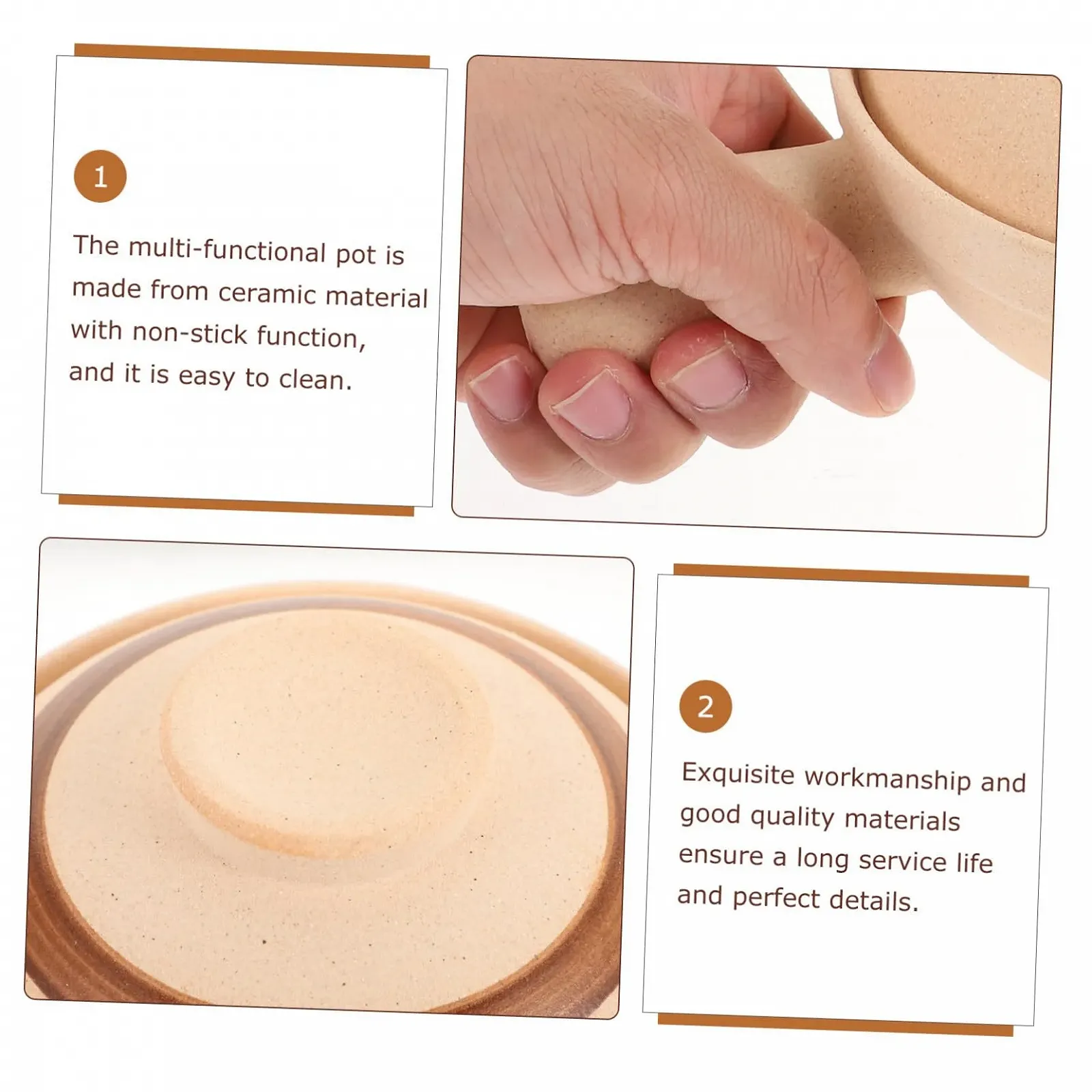 1

The multi-functional pot is made from ceramic material with non-stick function, and it is easy to clean.

2

Exquisite workmanship and good quality materials ensure a long service life and perfect details.