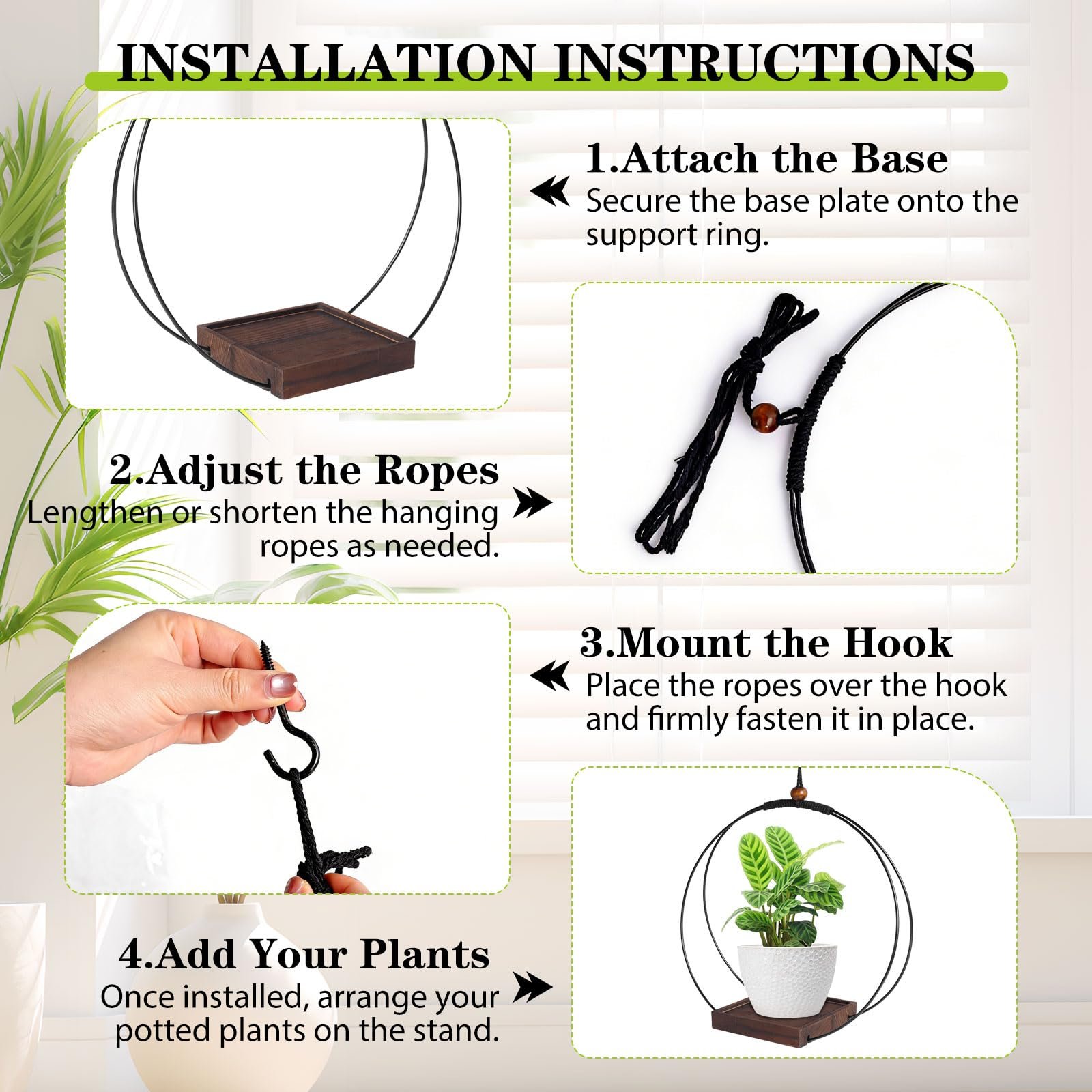 INSTALLATION INSTRUCTIONS

1.Attach the Base
Secure the base plate onto the support ring.

2.Adjust the Ropes
Lengthen or shorten the hanging ropes as needed.

3.Mount the Hook
Place the ropes over the hook and firmly fasten it in place.

4.Add Your Plants
Once installed, arrange your potted plants on the stand.