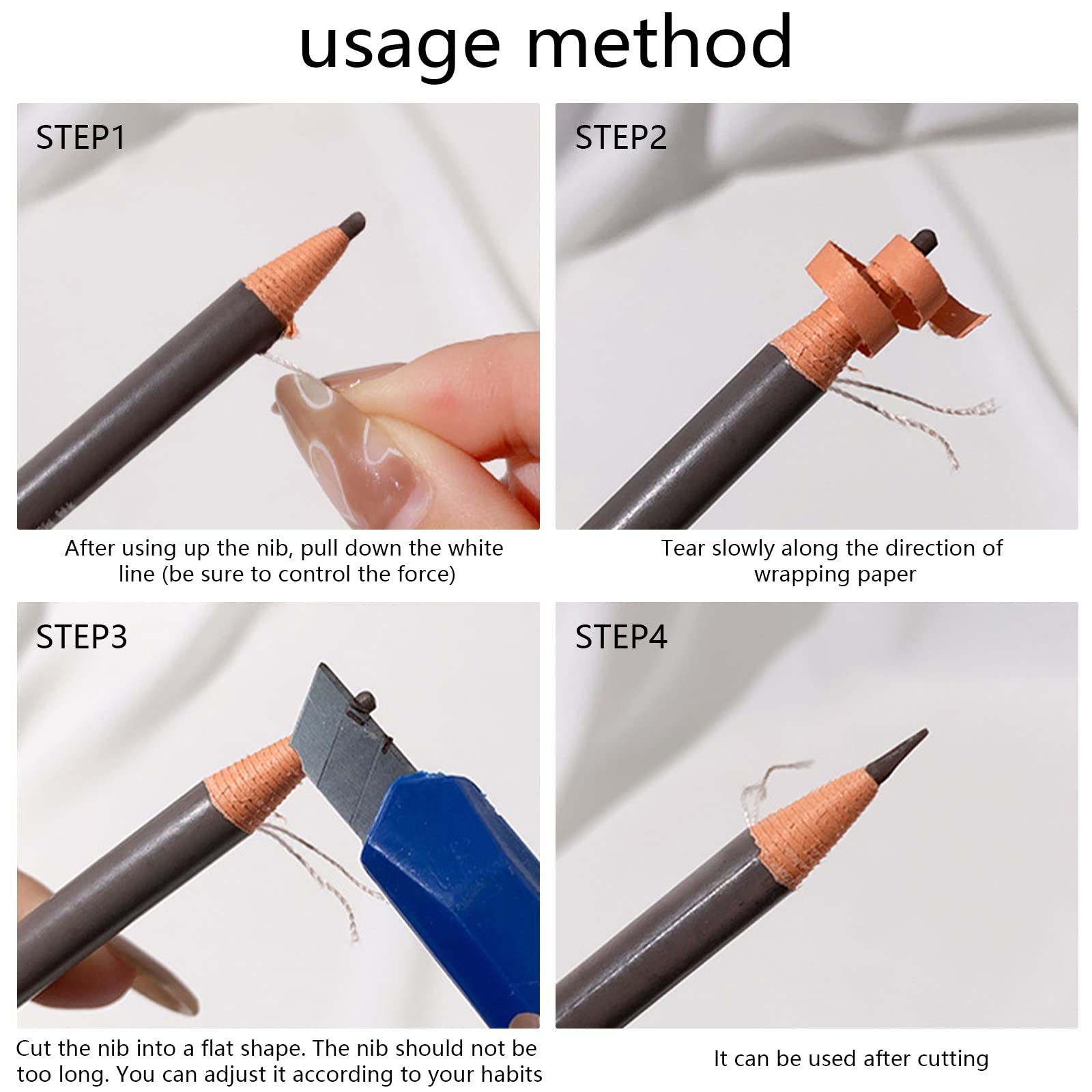 usage method

STEP1

After using up the nib, pull down the white line (be sure to control the force)

STEP2

Tear slowly along the direction of wrapping paper

STEP3

Cut the nib into a flat shape. The nib should not be too long. You can adjust it according to your habits

STEP4

It can be used after cutting