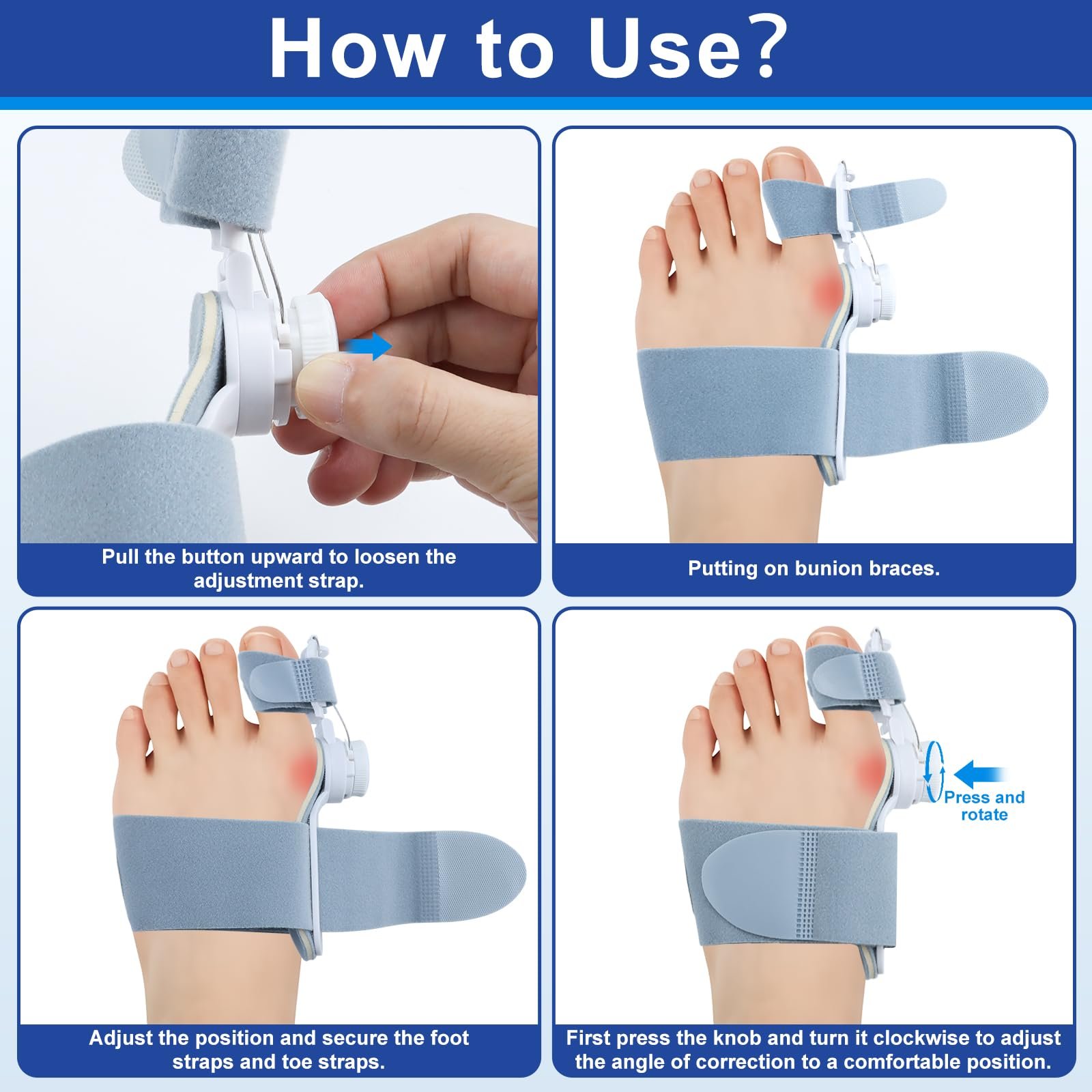 How to Use?

Pull the button upward to loosen the adjustment strap.

Putting on bunion braces.

Adjust the position and secure the foot straps and toe straps.

Press and rotate

First press the knob and turn it clockwise to adjust the angle of correction to a comfortable position.