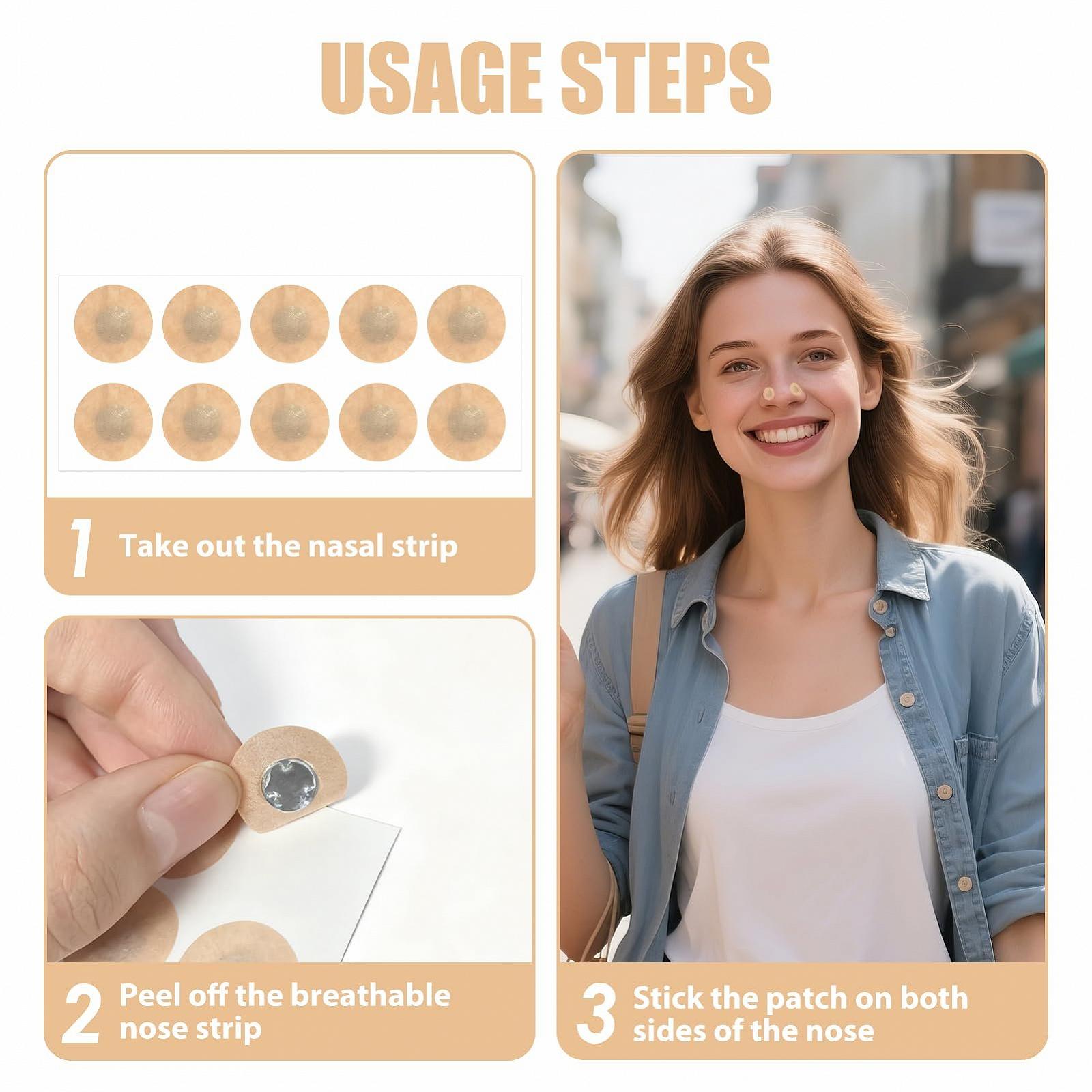 USAGE STEPS

1 Take out the nasal strip

2 Peel off the breathable nose strip

3 Stick the patch on both sides of the nose