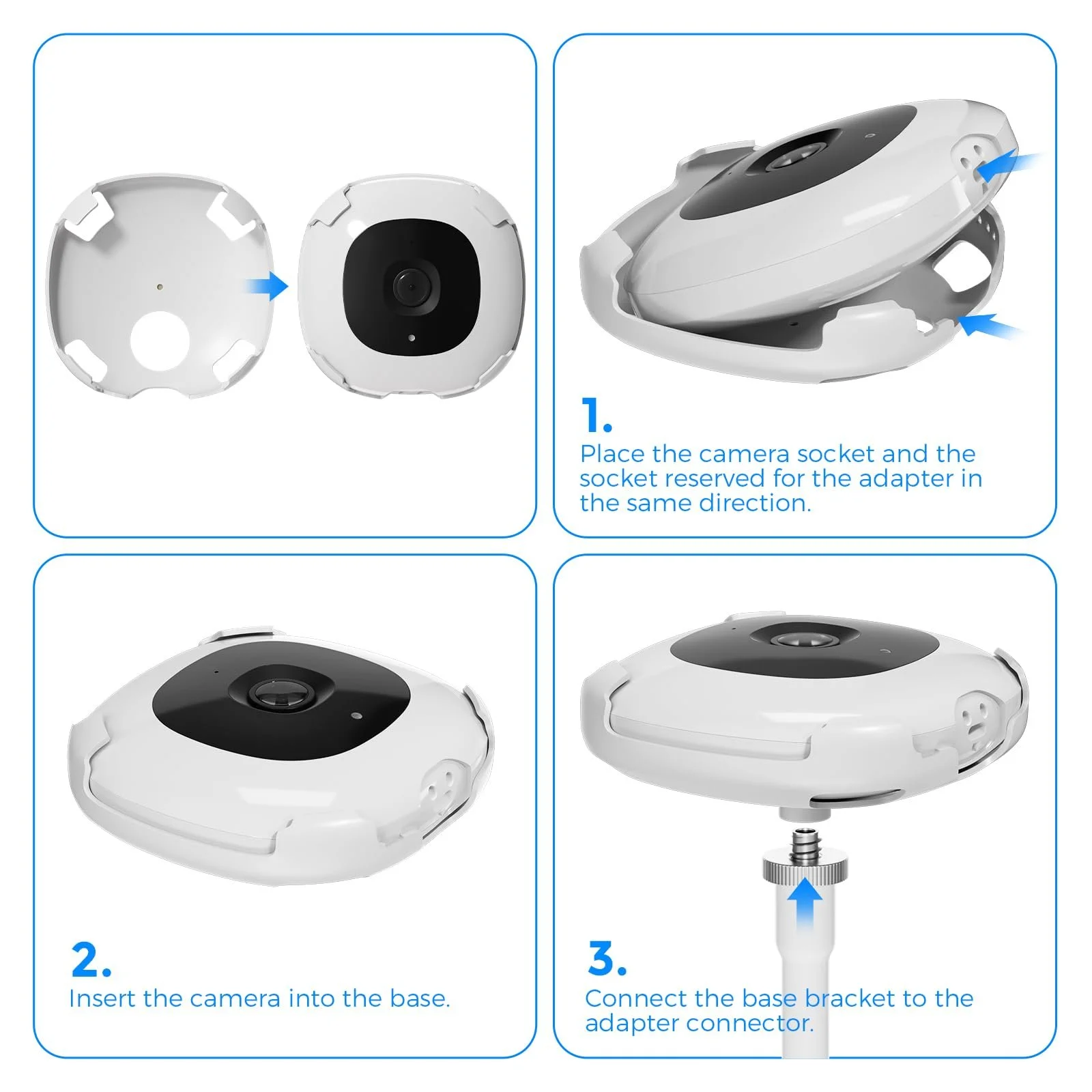 1.
Place the camera socket and the socket reserved for the adapter in the same direction.

2.
Insert the camera into the base.

3.
Connect the base bracket to the adapter connector.