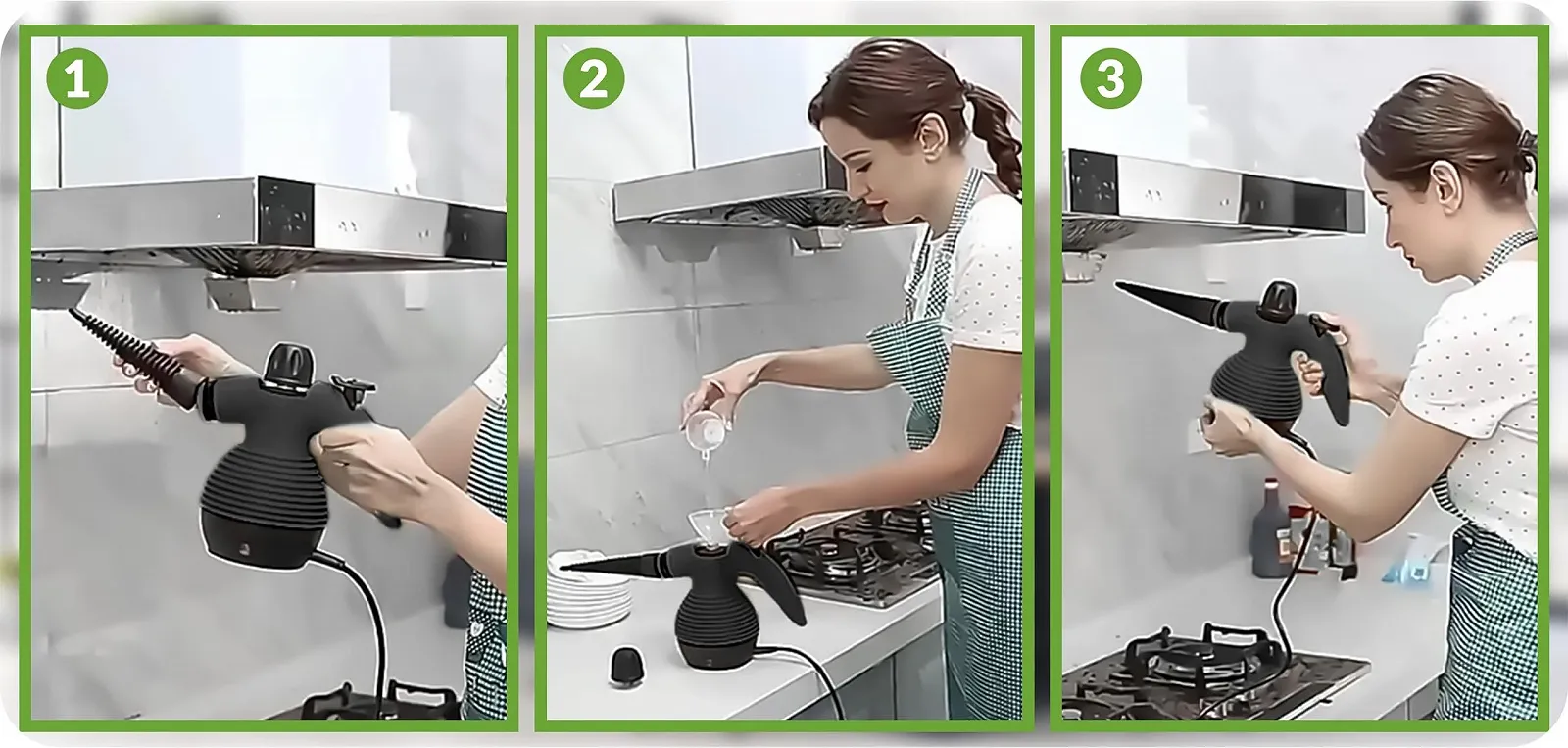 1

2

3