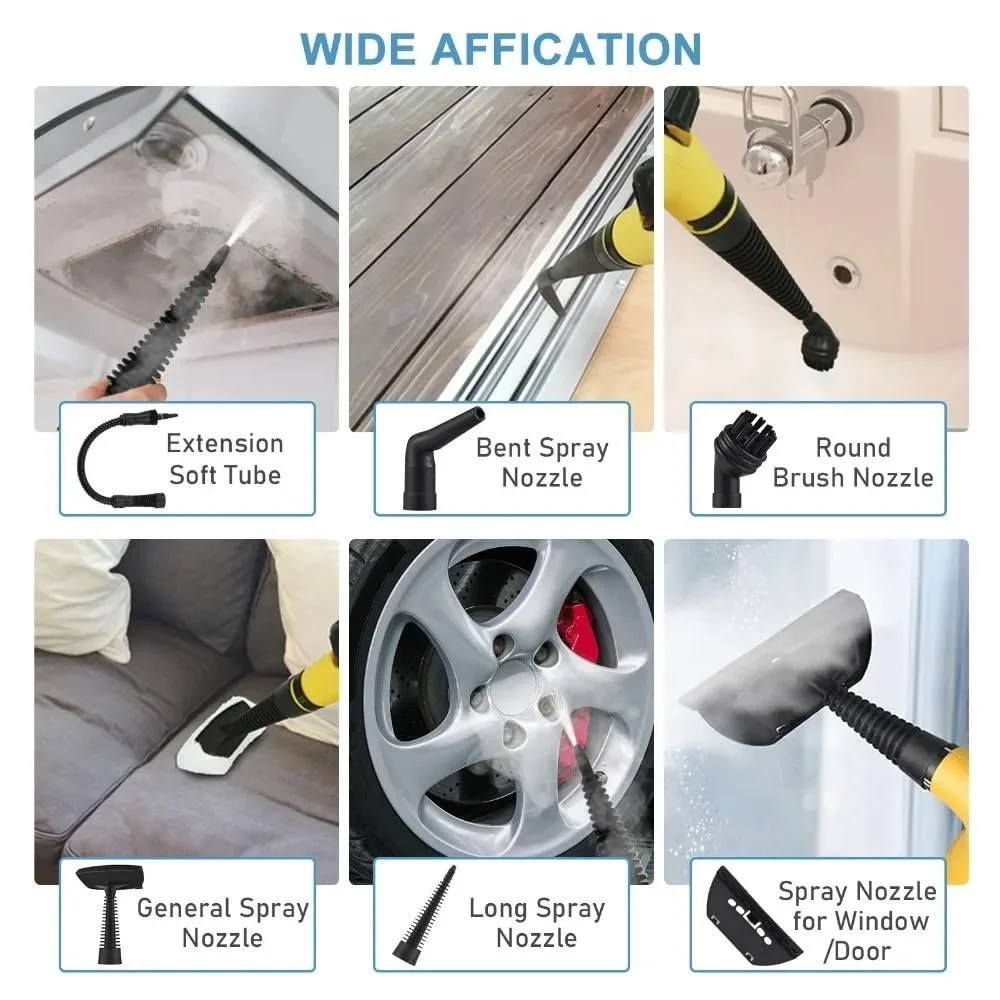 WIDE AFFICATION

Extension Soft Tube

Bent Spray Nozzle

Round Brush Nozzle

General Spray Nozzle

Long Spray Nozzle

Spray Nozzle for Window /Door