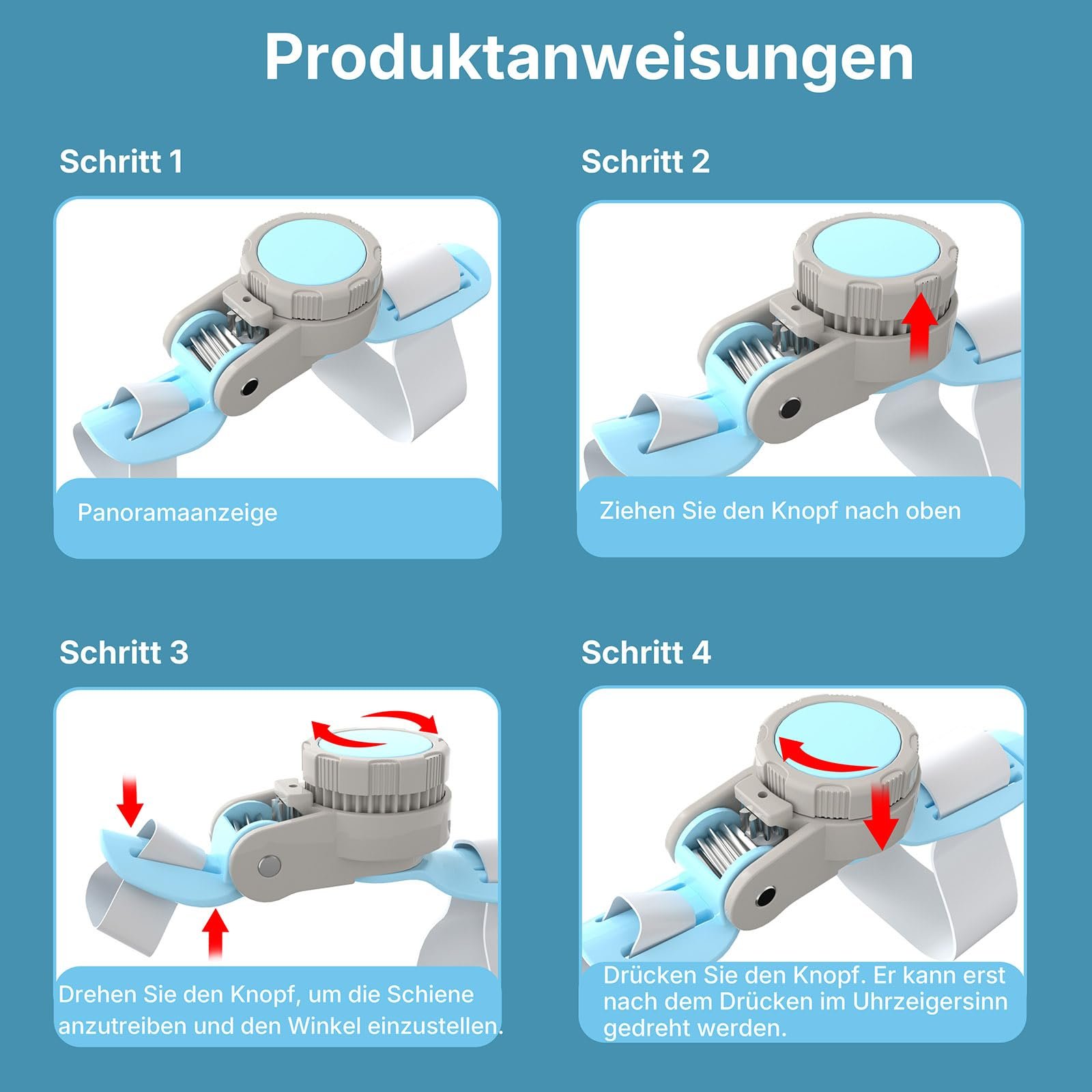 Produktanweisungen

Schritt 1

Panoramaanzeige

Schritt 2

Ziehen Sie den Knopf nach oben

Schritt 3

Drehen Sie den Knopf, um die Schiene anzutreiben und den Winkel einzustellen.

Schritt 4

Drücken Sie den Knopf. Er kann erst nach dem Drücken im Uhrzeigersinn gedreht werden.