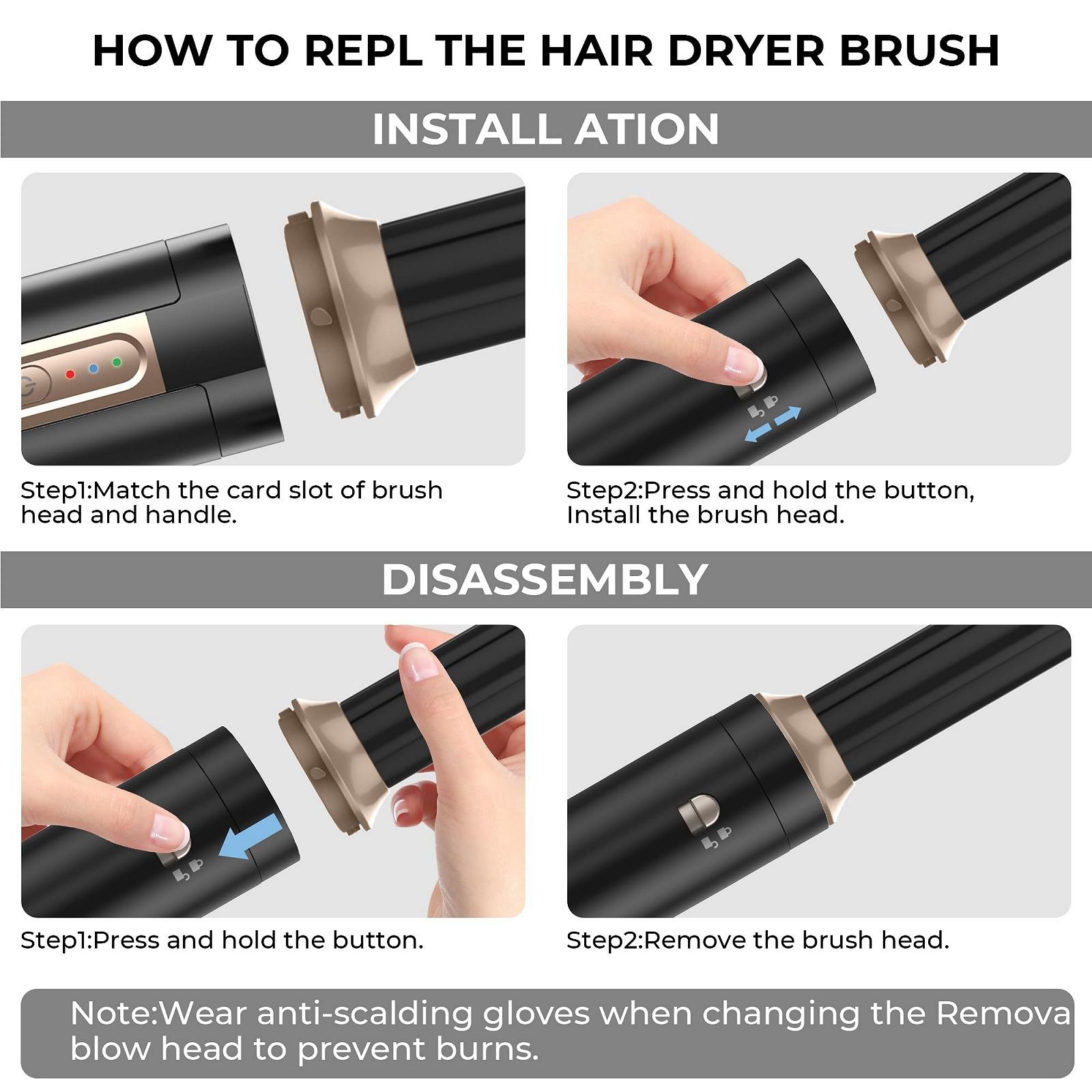 HOW TO REPL THE HAIR DRYER BRUSH

INSTALL ATION

Step1:Match the card slot of brush head and handle.

Step2:Press and hold the button, Install the brush head.

DISASSEMBLY

Step1:Press and hold the button.

Step2:Remove the brush head.

Note:Wear anti-scalding gloves when changing the Remova blow head to prevent burns.