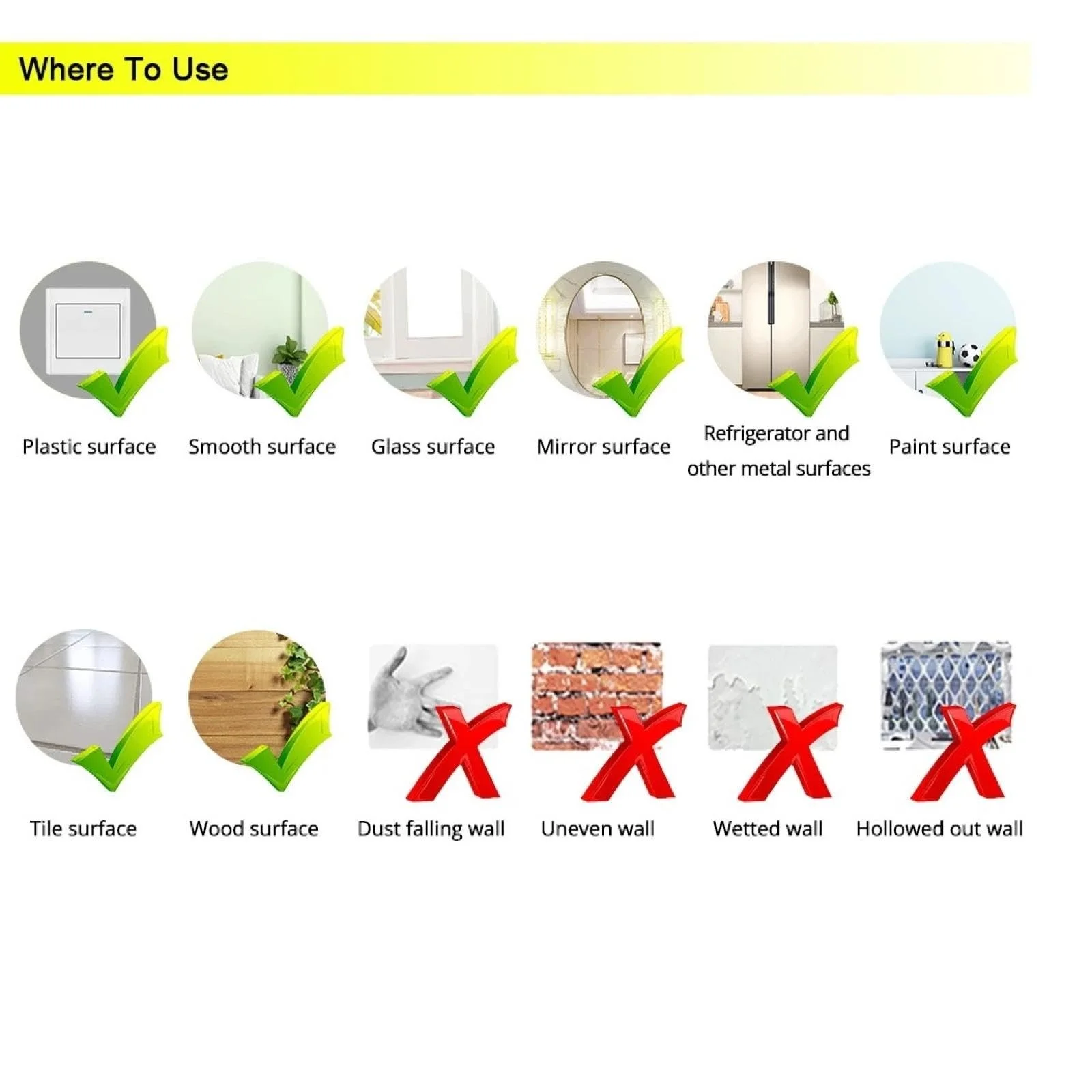 Where To Use

Plastic surface

Smooth surface

Glass surface

Mirror surface

Refrigerator and other metal surfaces

Paint surface

Tile surface

Wood surface

Dust falling wall

Uneven wall

Wetted wall

Hollowed out wall