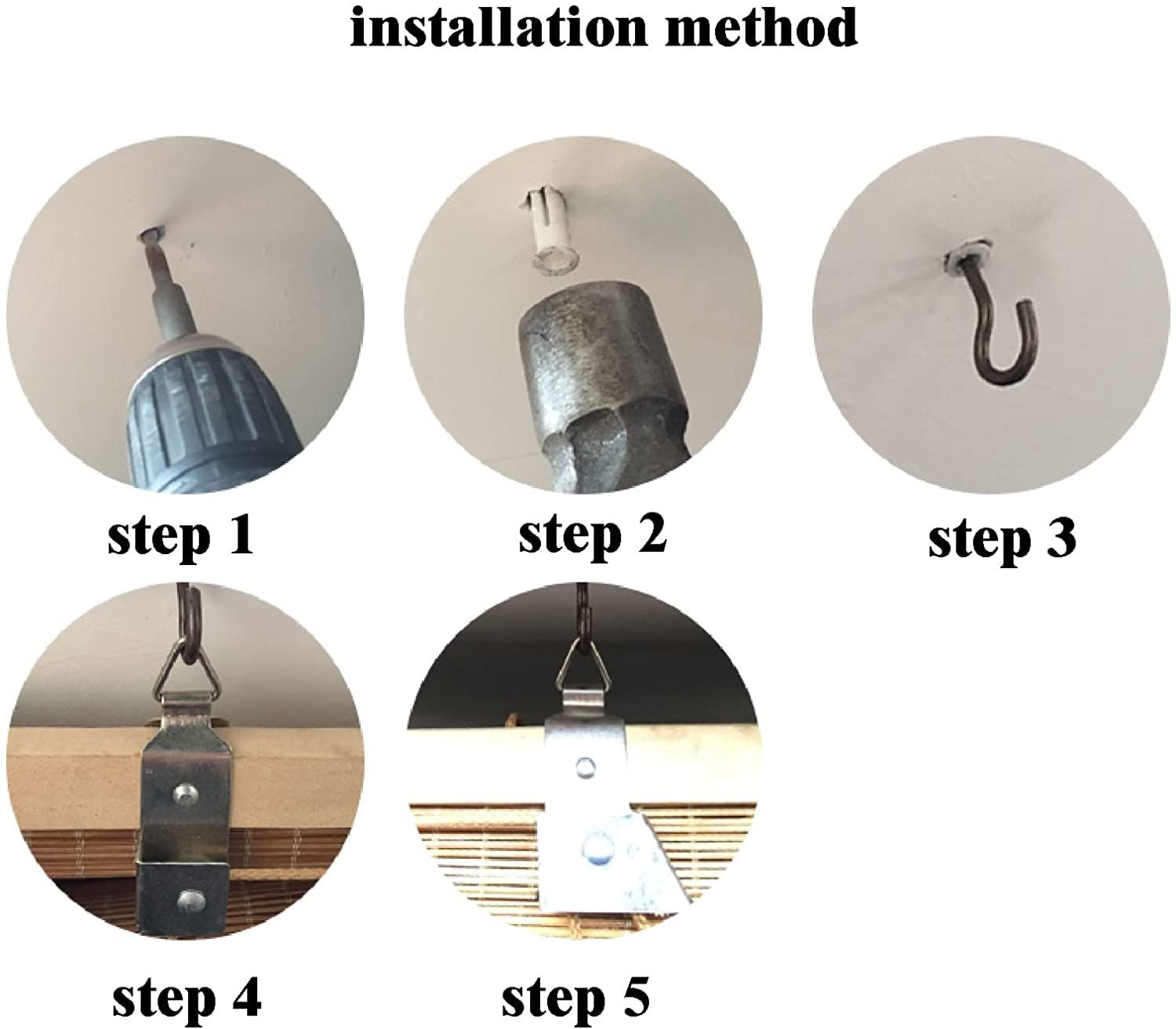 installation method

step 1

step 2

step 3

step 4

step 5