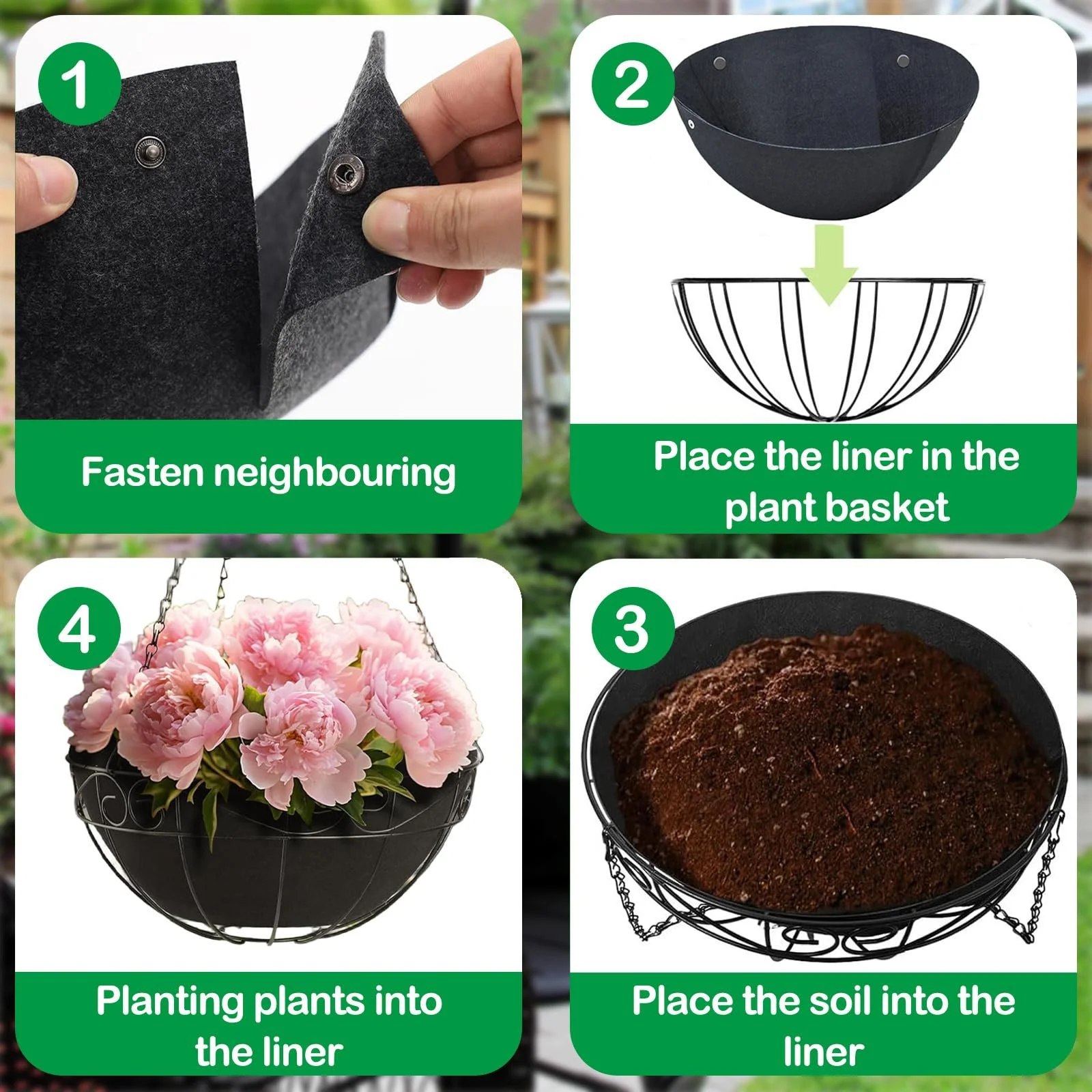 1

Fasten neighbouring

2

Place the liner in the plant basket

4

Planting plants into the liner

3

Place the soil into the liner