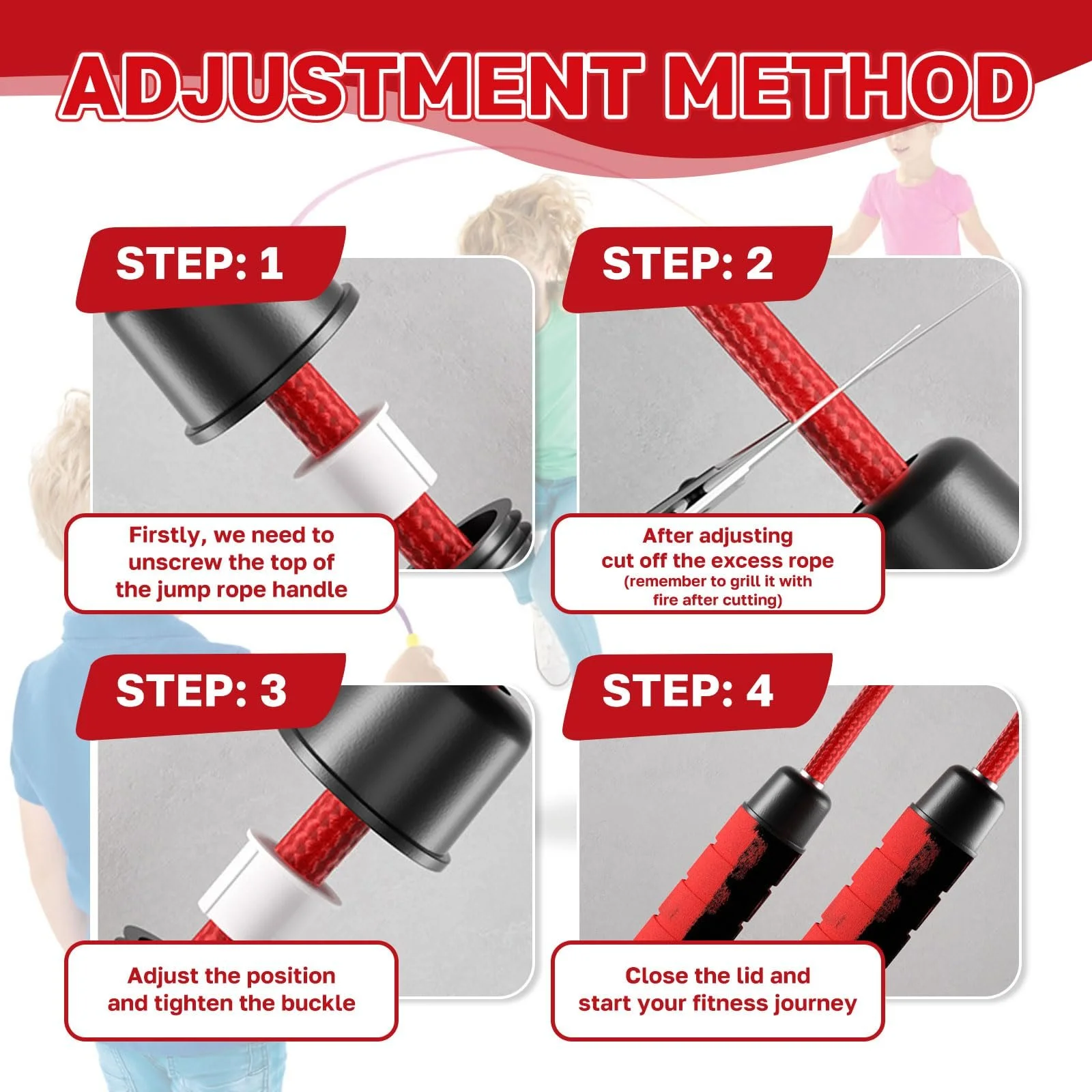 ADJUSTMENT METHOD

STEP: 1

Firstly, we need to unscrew the top of the jump rope handle

STEP: 2

After adjusting cut off the excess rope
(remember to grill it with fire after cutting)

STEP: 3

Adjust the position and tighten the buckle

STEP: 4

Close the lid and start your fitness journey