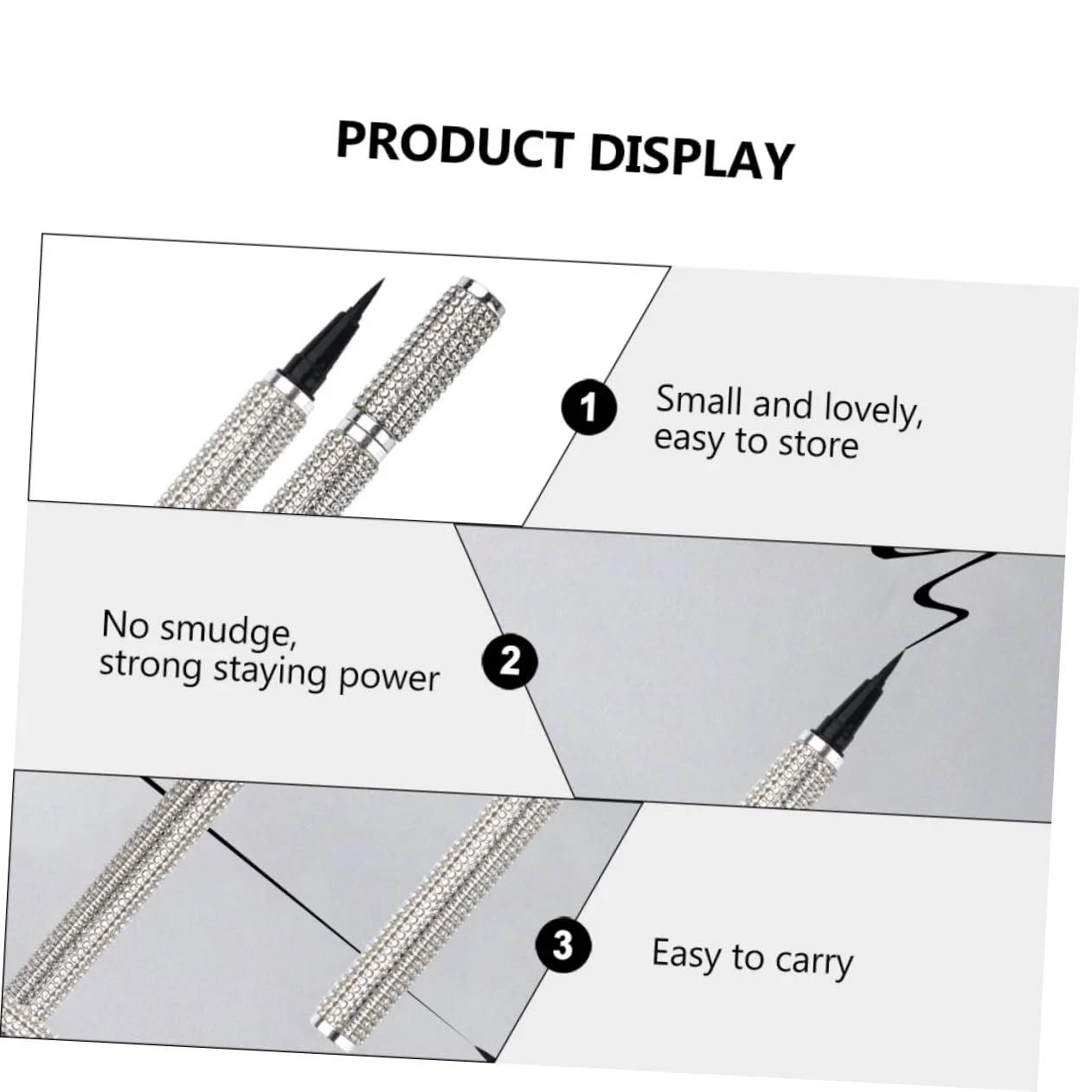 PRODUCT DISPLAY

1

Small and lovely, easy to store

No smudge, strong staying power

2

3

Easy to carry