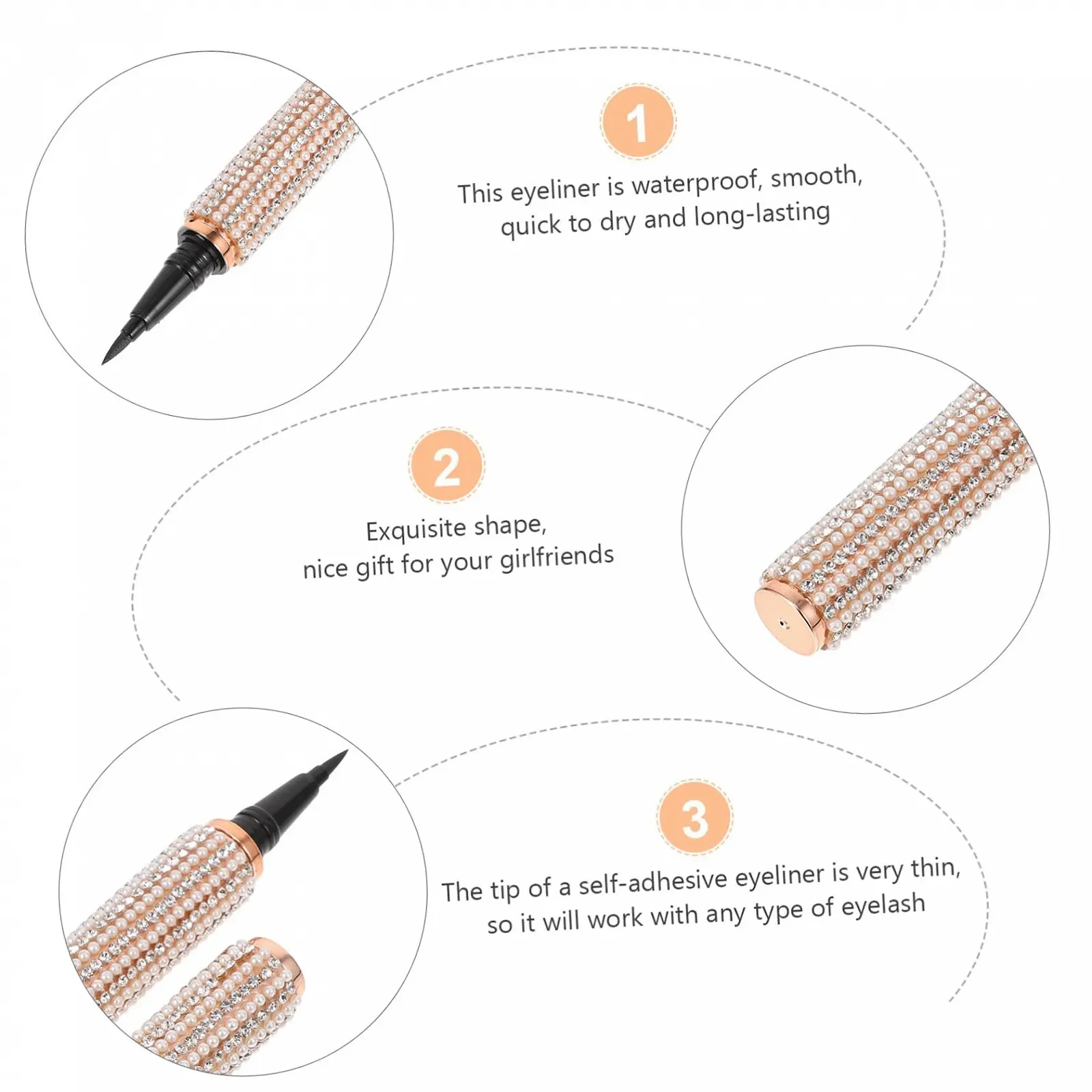 1

This eyeliner is waterproof, smooth, quick to dry and long-lasting

2

Exquisite shape, nice gift for your girlfriends

3

The tip of a self-adhesive eyeliner is very thin, so it will work with any type of eyelash