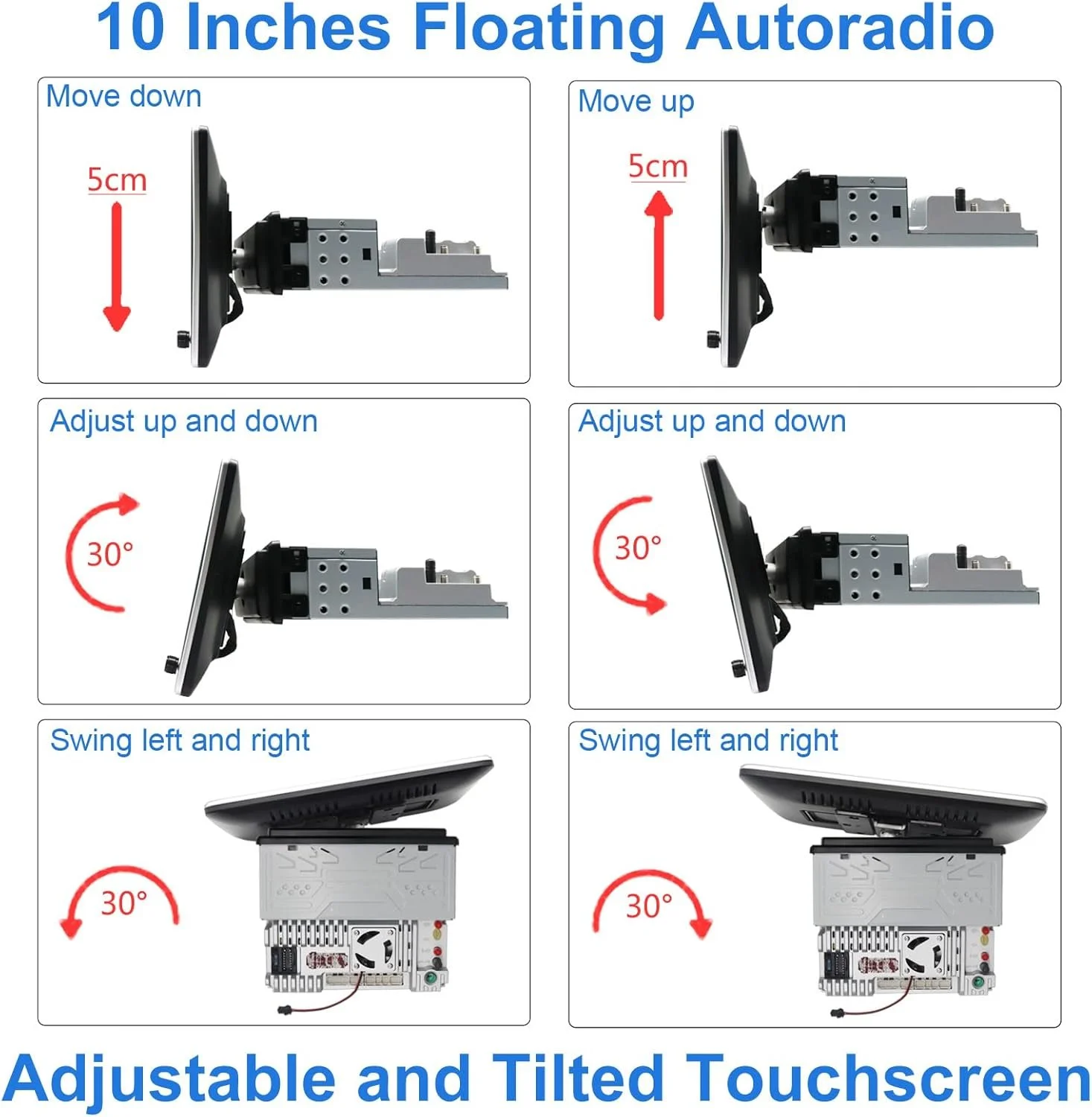 10 Inches Floating Autoradio

Move down

5cm

Move up

5cm

Adjust up and down

30°

Adjust up and down

30°

Swing left and right

30°

Swing left and right

30°

Adjustable and Tilted Touchscreen