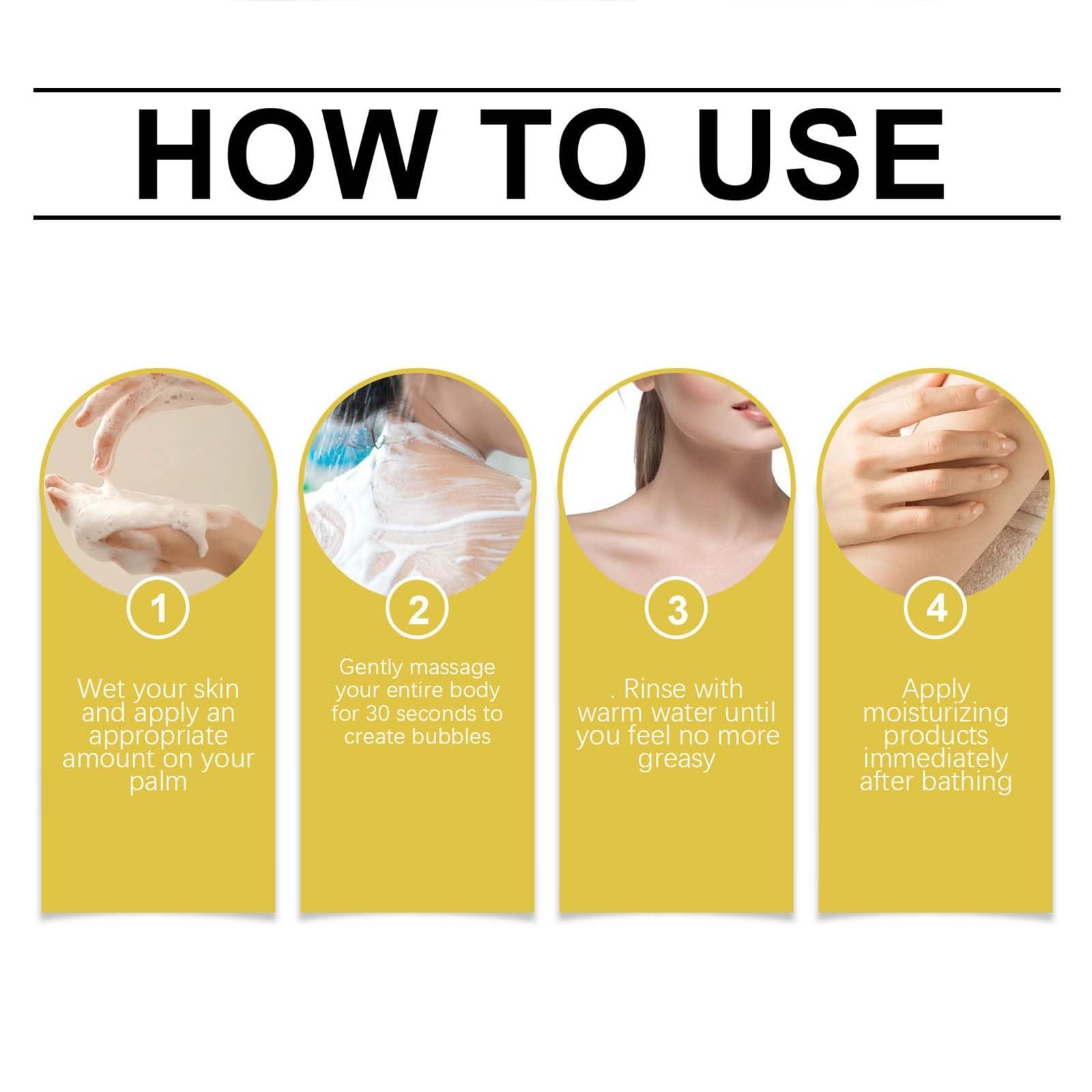 HOW TO USE

1

Wet your skin and apply an appropriate amount on your palm

2

Gently massage your entire body for 30 seconds to create bubbles

3

. Rinse with warm water until you feel no more greasy

4

Apply moisturizing products immediately after bathing