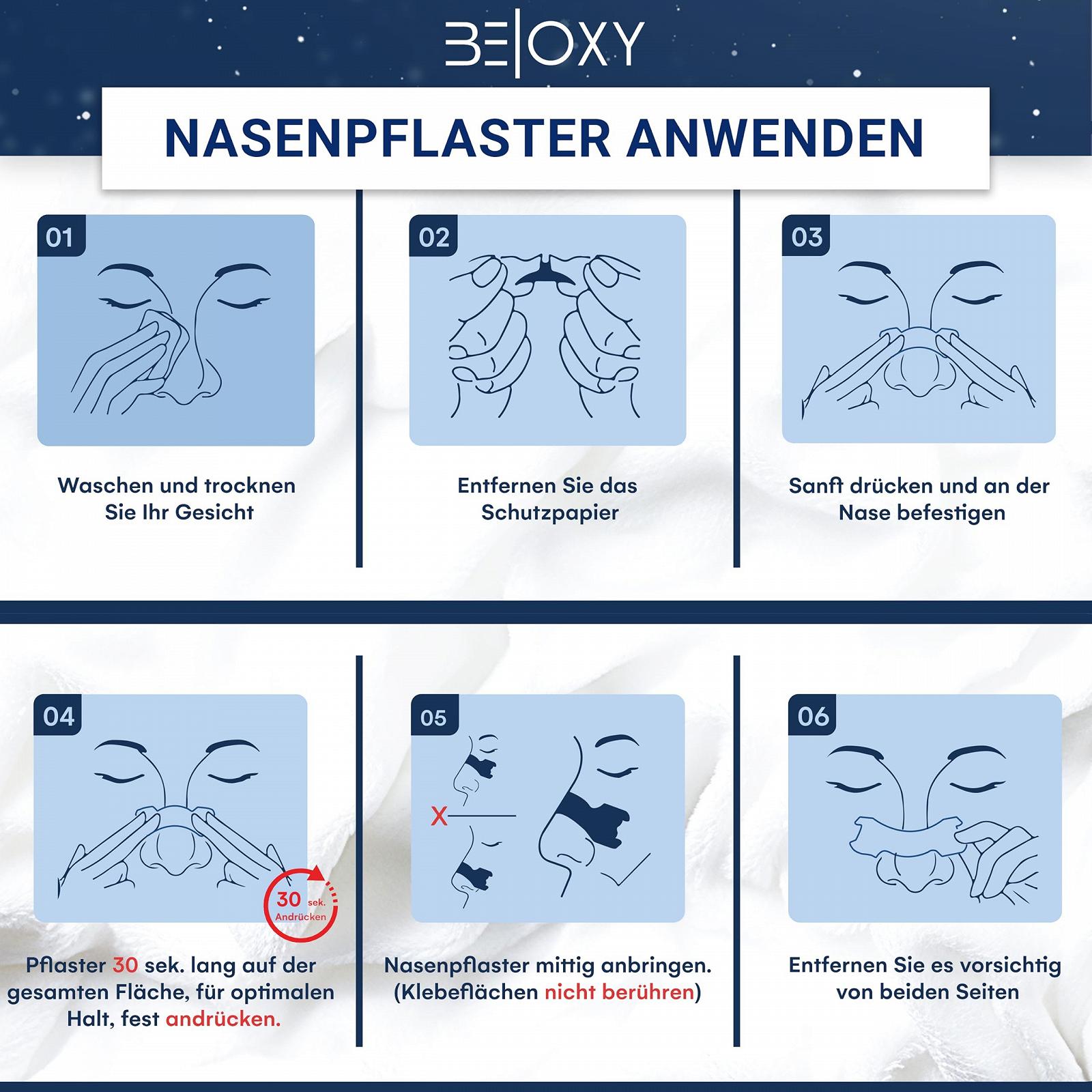 BE|OXY

NASENPFLASTER ANWENDEN

01

Waschen und trocknen Sie Ihr Gesicht

02

Entfernen Sie das Schutzpapier

03

Sanft drücken und an der Nase befestigen

04

30 sek. Andrücken

Pflaster 30 sek. lang auf der gesamten Fläche, für optimalen Halt, fest andrücken.

05

X

Nasenpflaster mittig anbringen. (Klebeflächen nicht berühren)

06

Entfernen Sie es vorsichtig von beiden Seiten