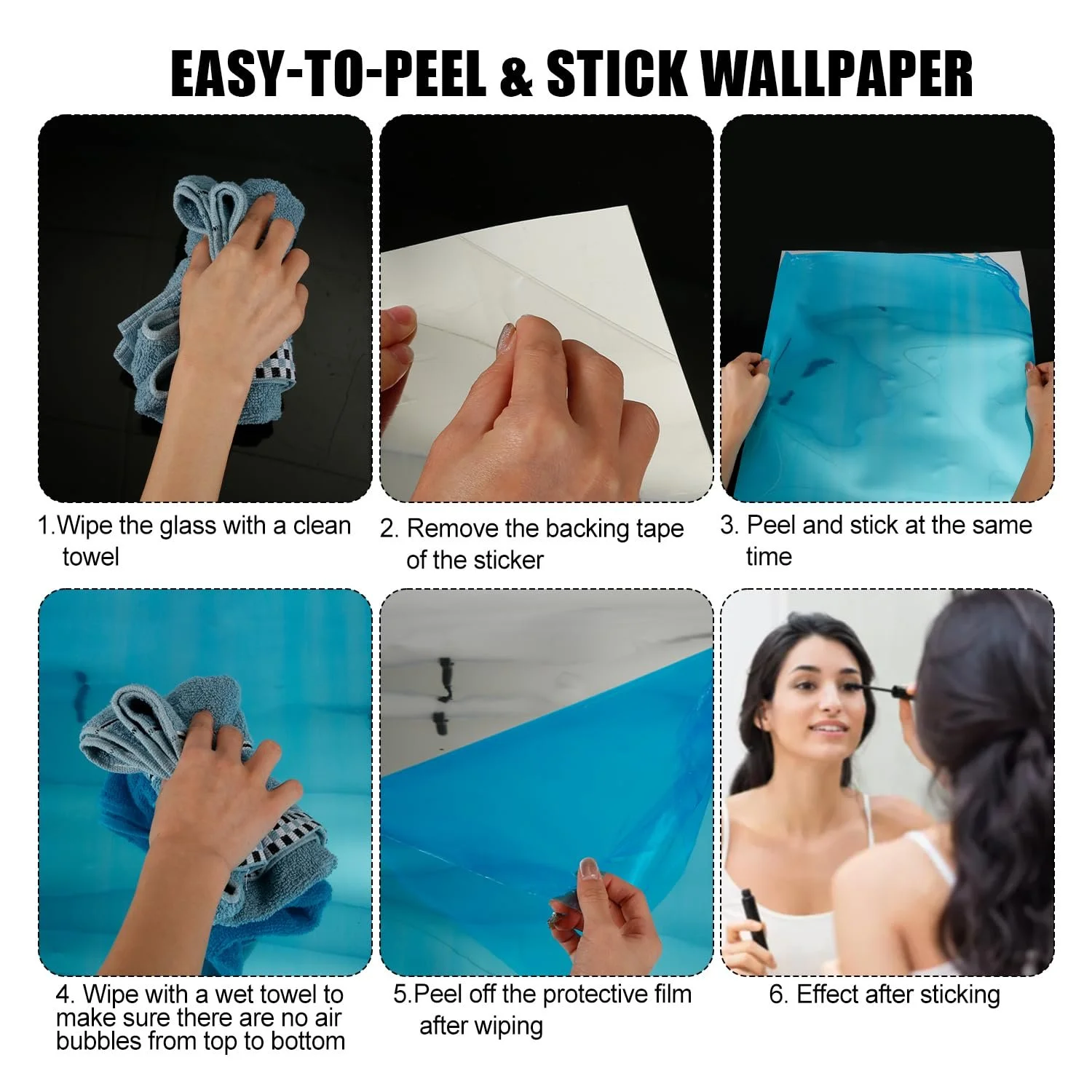 EASY-TO-PEEL & STICK WALLPAPER

1.Wipe the glass with a clean towel

2. Remove the backing tape of the sticker

3. Peel and stick at the same time

4. Wipe with a wet towel to make sure there are no air bubbles from top to bottom

5.Peel off the protective film after wiping

6. Effect after sticking