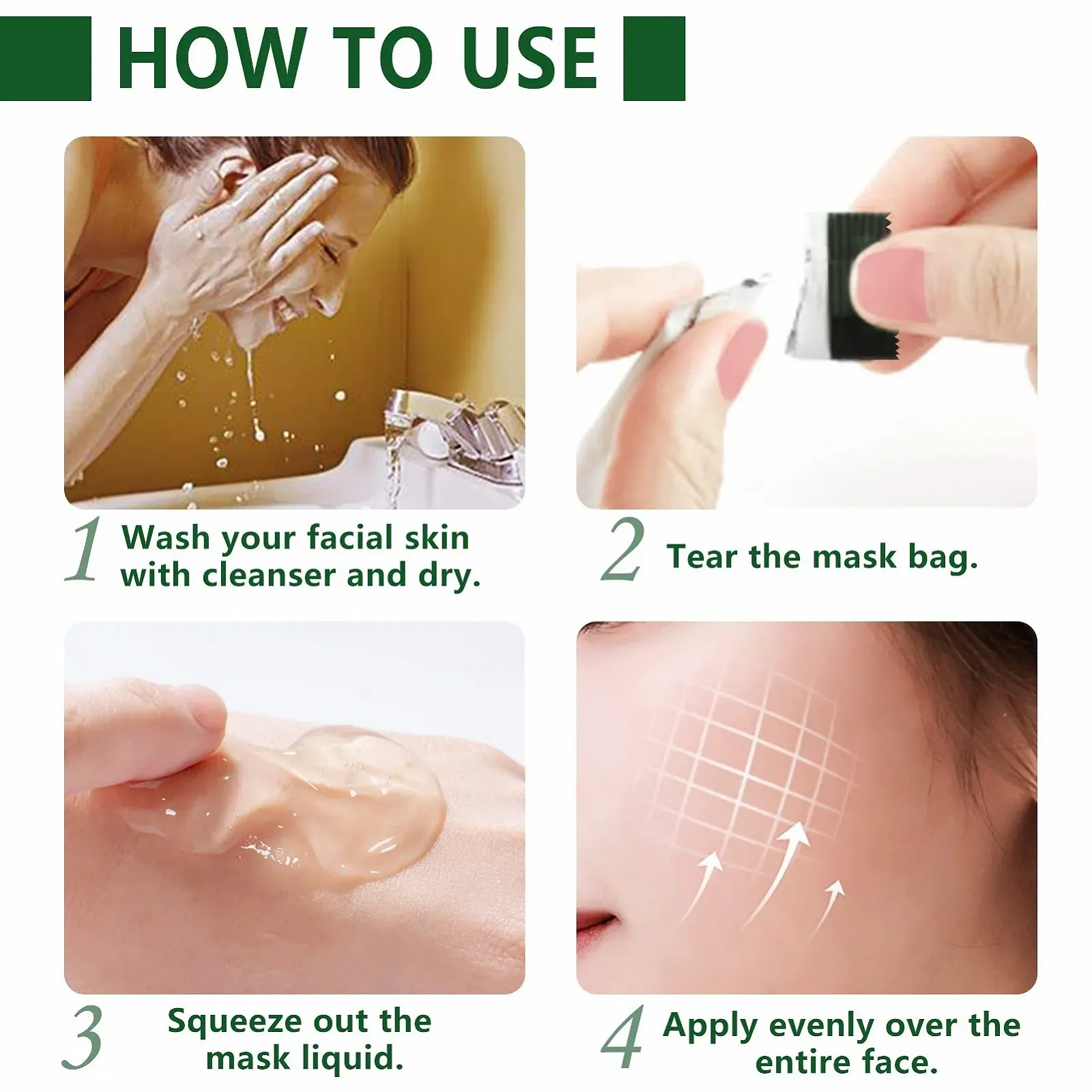 HOW TO USE

1 Wash your facial skin with cleanser and dry.

2 Tear the mask bag.

3 Squeeze out the mask liquid.

4 Apply evenly over the entire face.