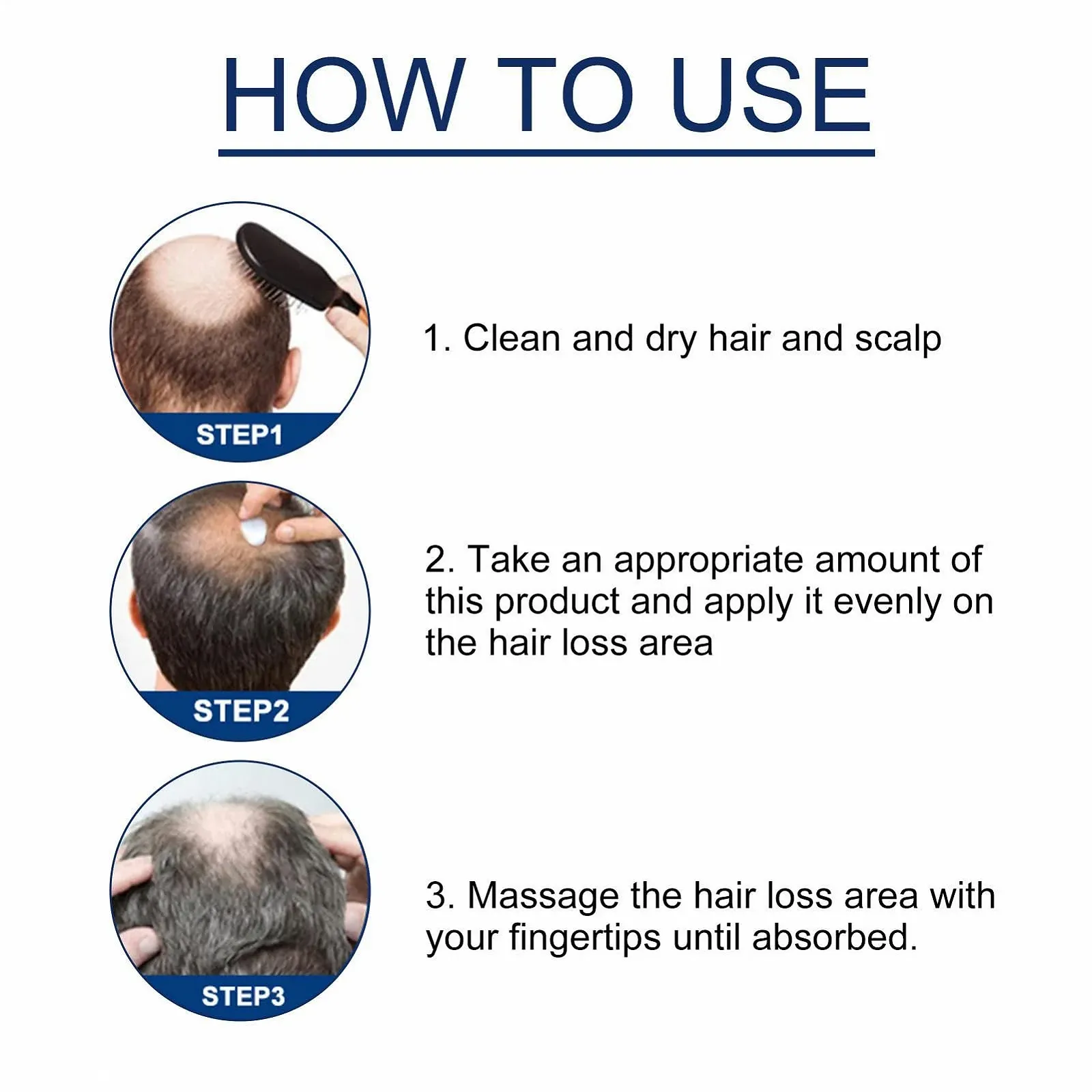 HOW TO USE

STEP1

1. Clean and dry hair and scalp

STEP2

2. Take an appropriate amount of this product and apply it evenly on the hair loss area

STEP3

3. Massage the hair loss area with your fingertips until absorbed.