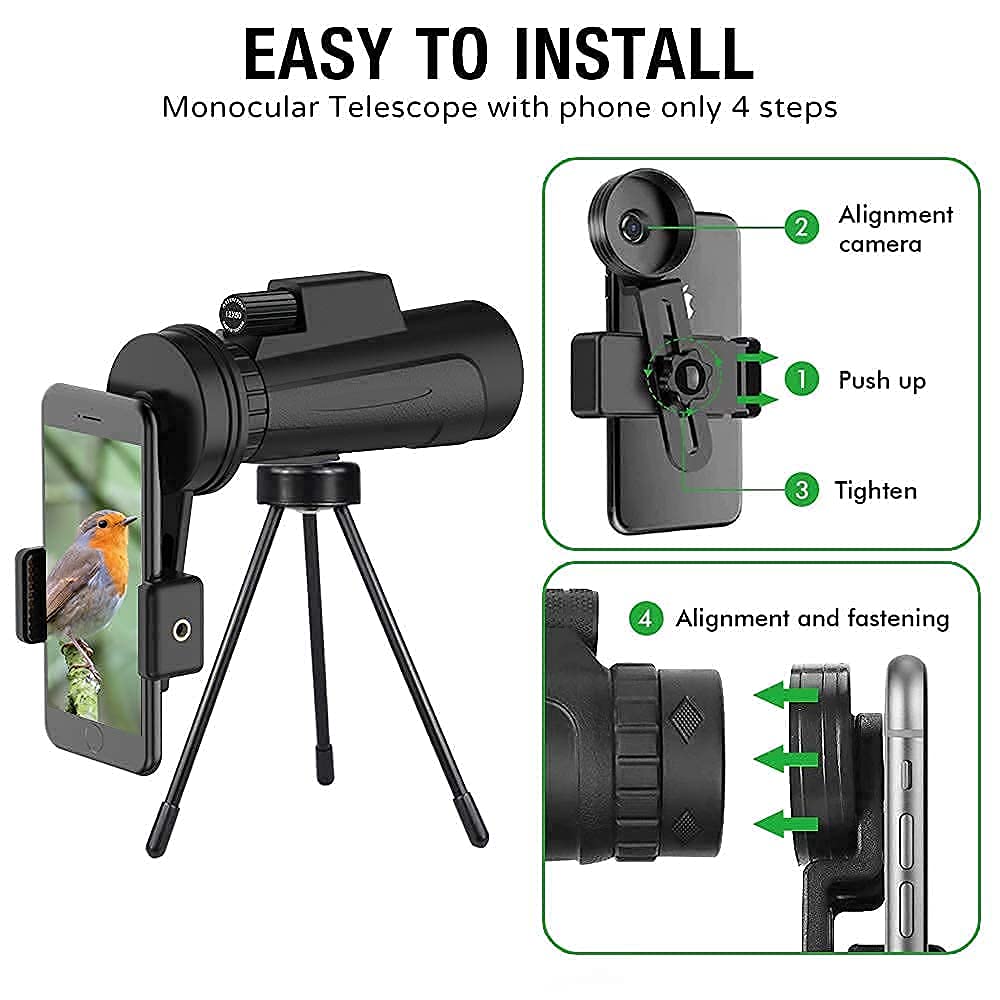 EASY TO INSTALL

Monocular Telescope with phone only 4 steps

12X50

2 Alignment camera

1 Push up

3 Tighten

4 Alignment and fastening